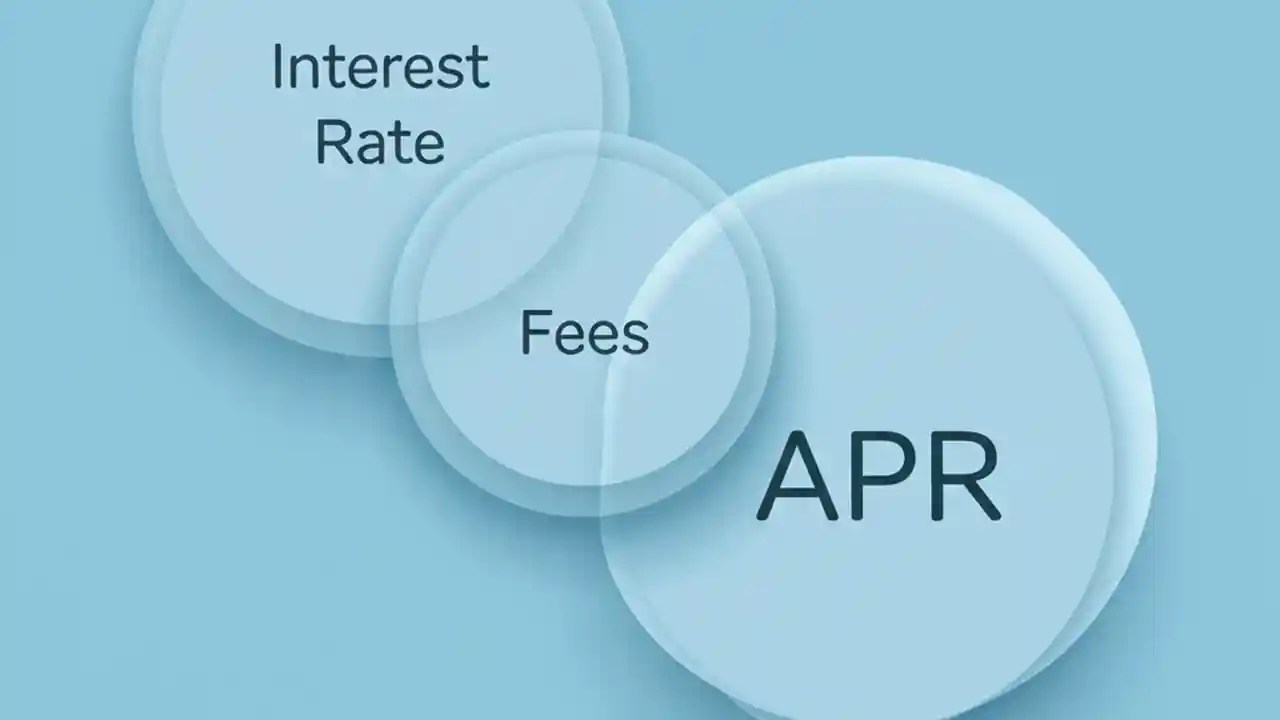 Interest Rate

Fees

APR