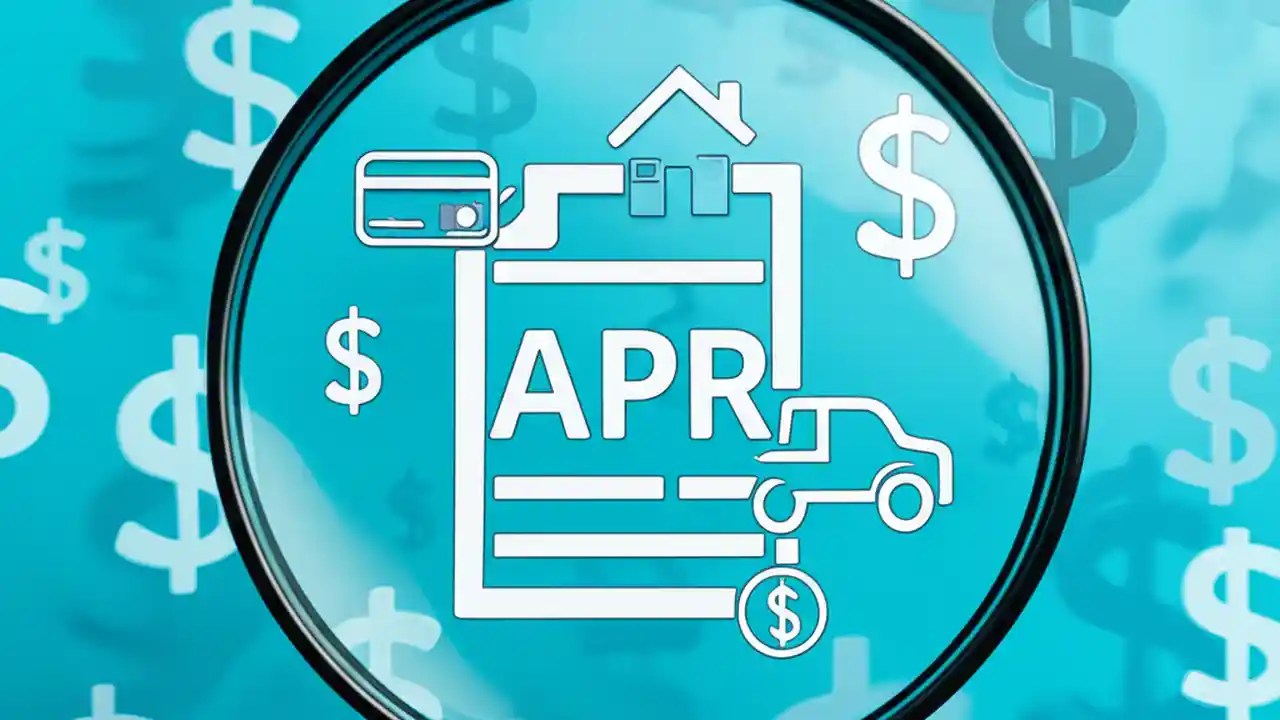 APR