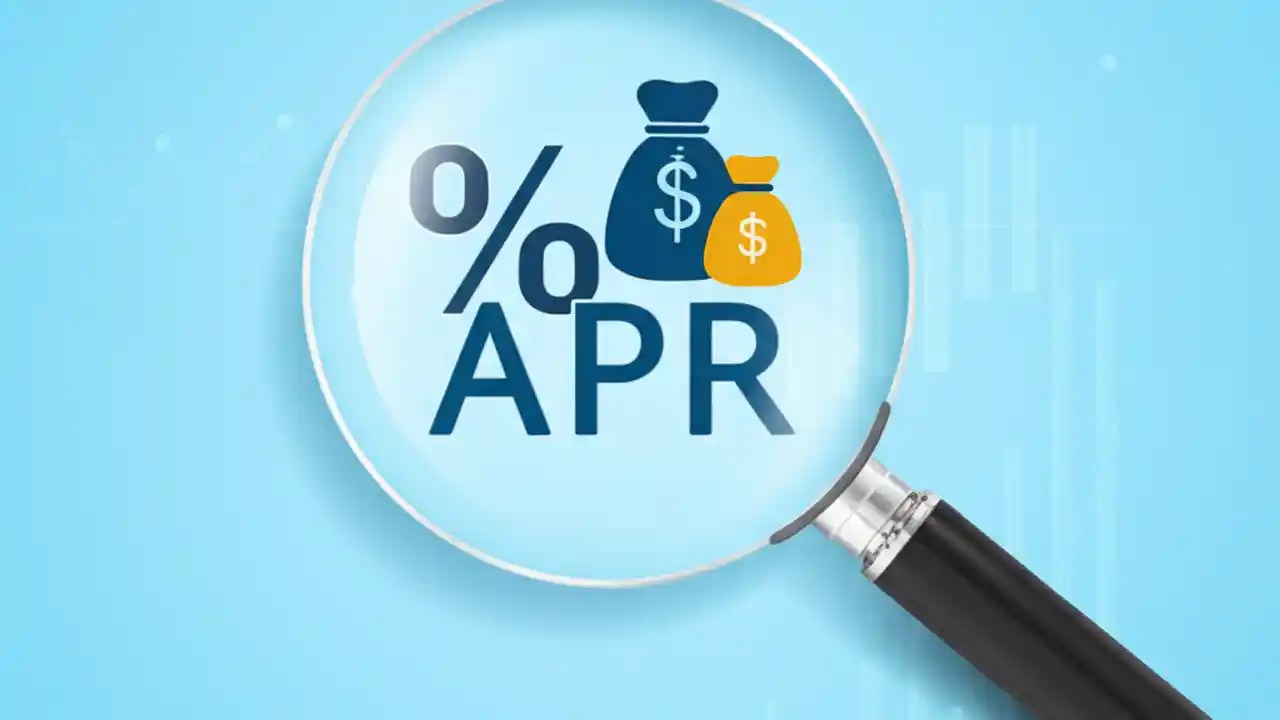 % $ $
APR