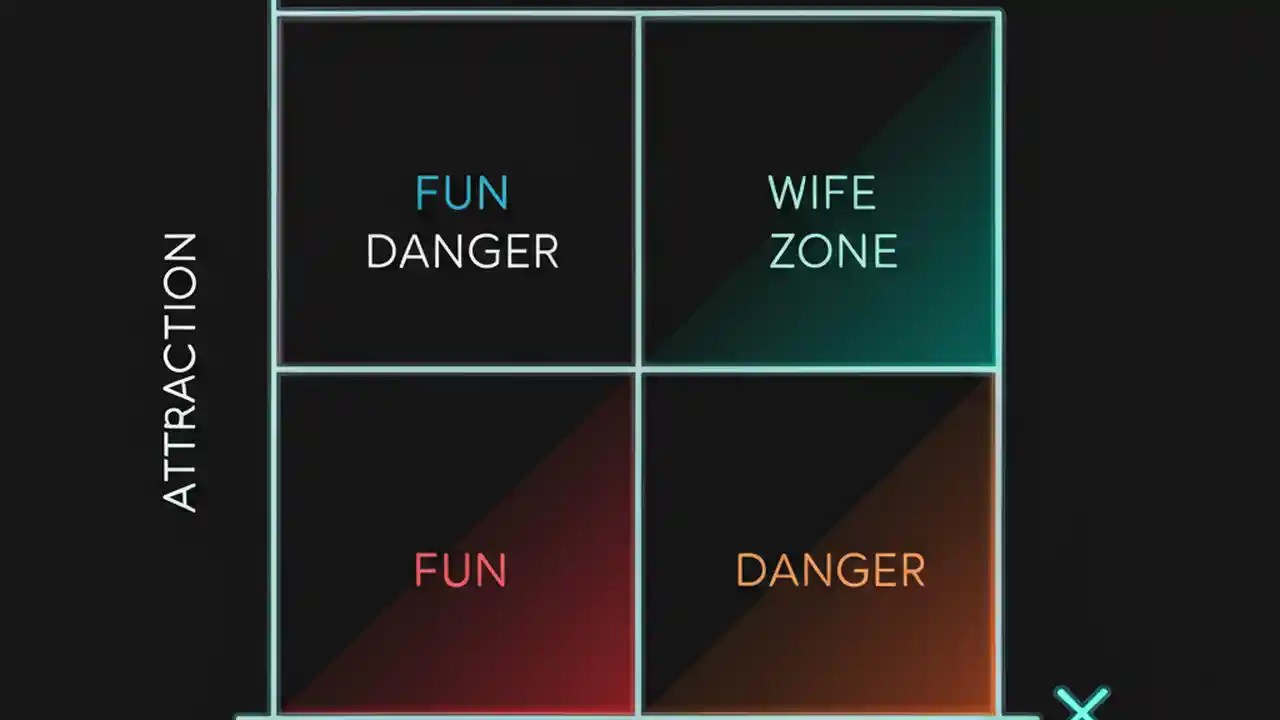 ATTRACTION

FUN
DANGER

WIFE
ZONE

FUN

DANGER

X