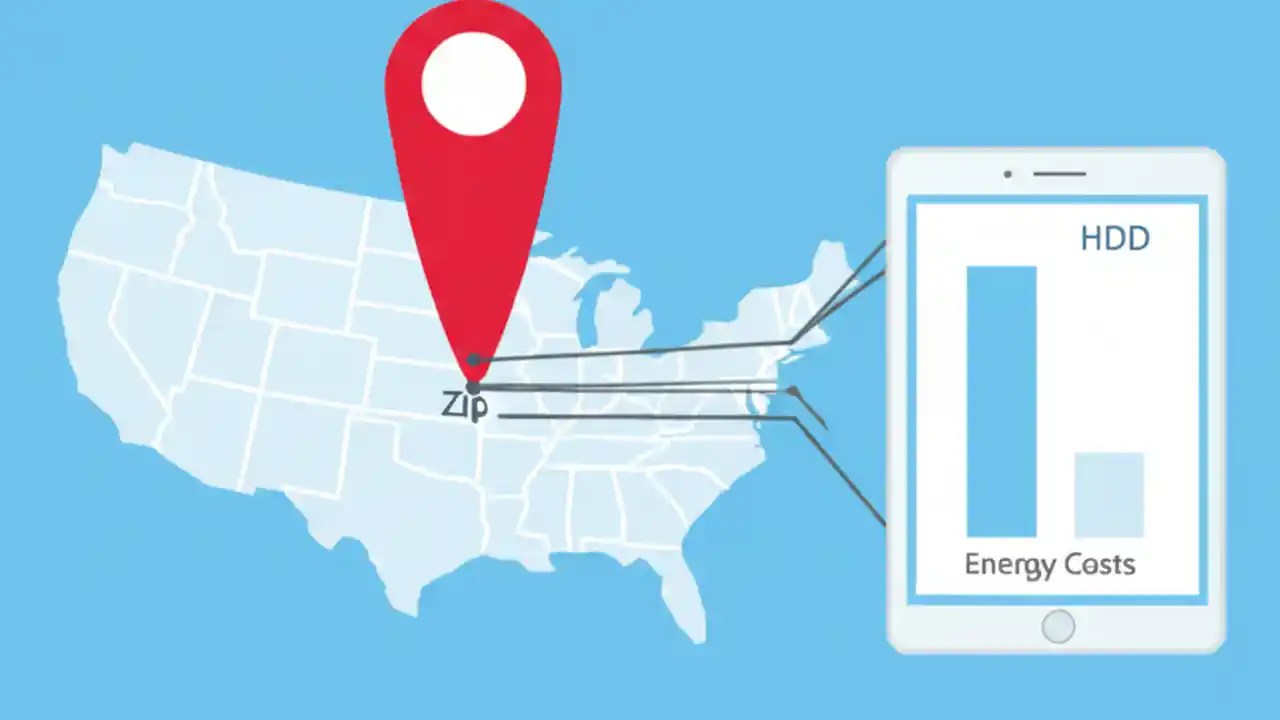 Zip

HDD

Energy Costs