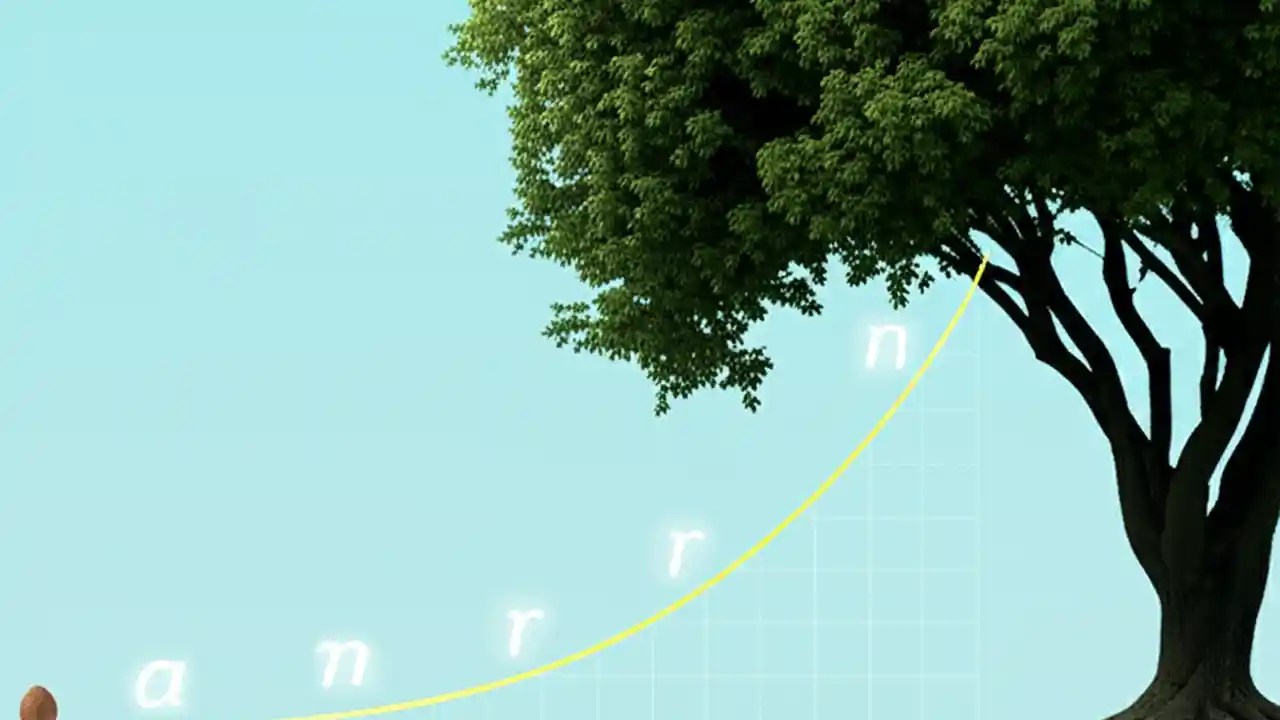 a n r r n