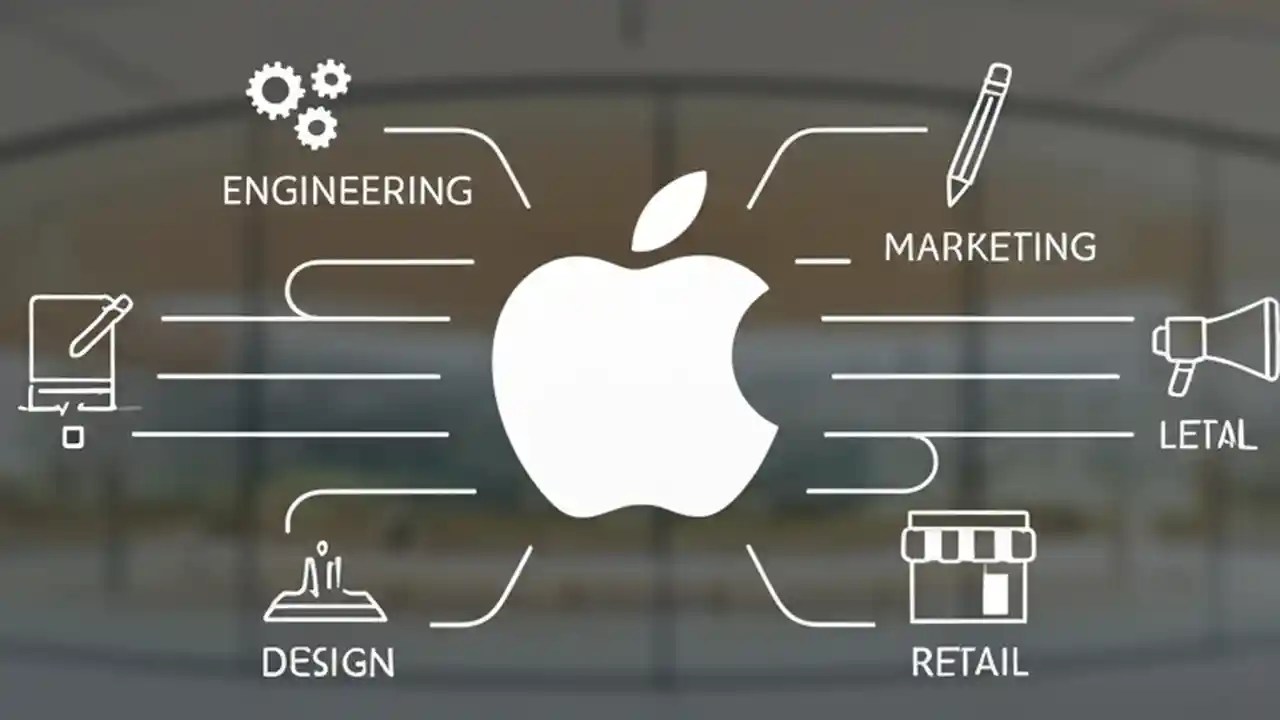 ENGINEERING

MARKETING

LETAL

DESIGN

RETAIL