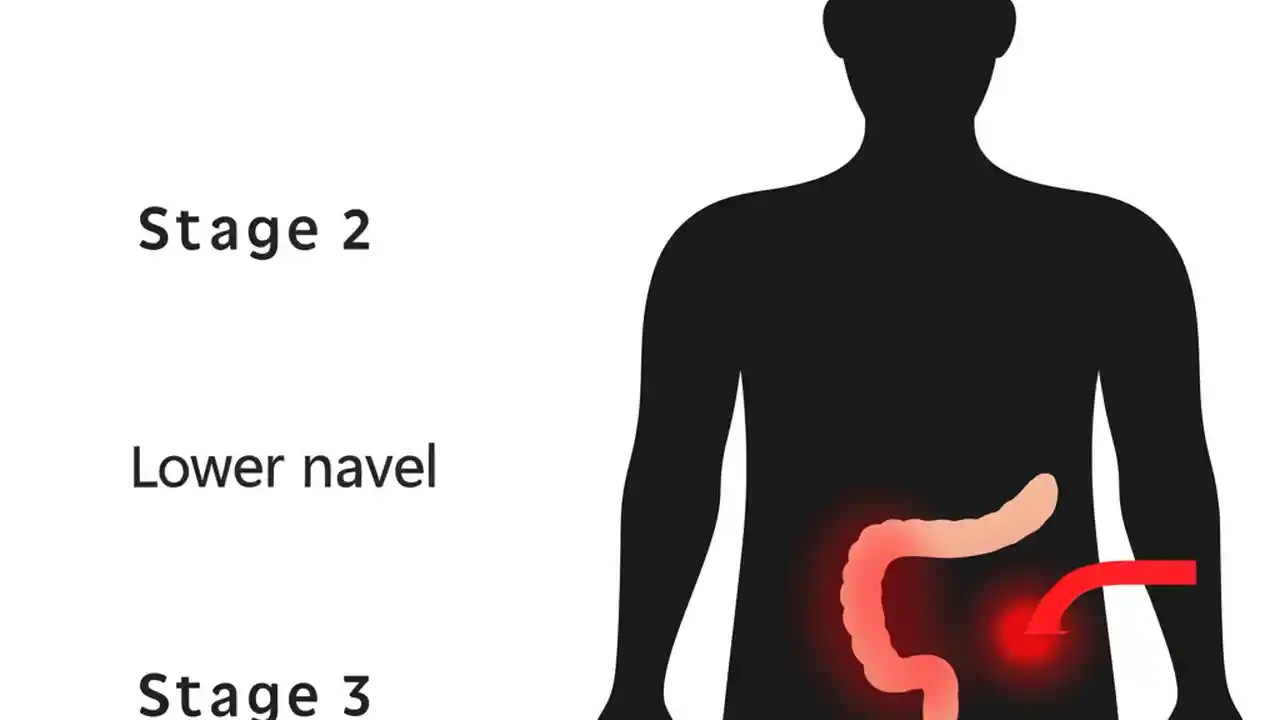 Stage 2

Lower navel

Stage 3