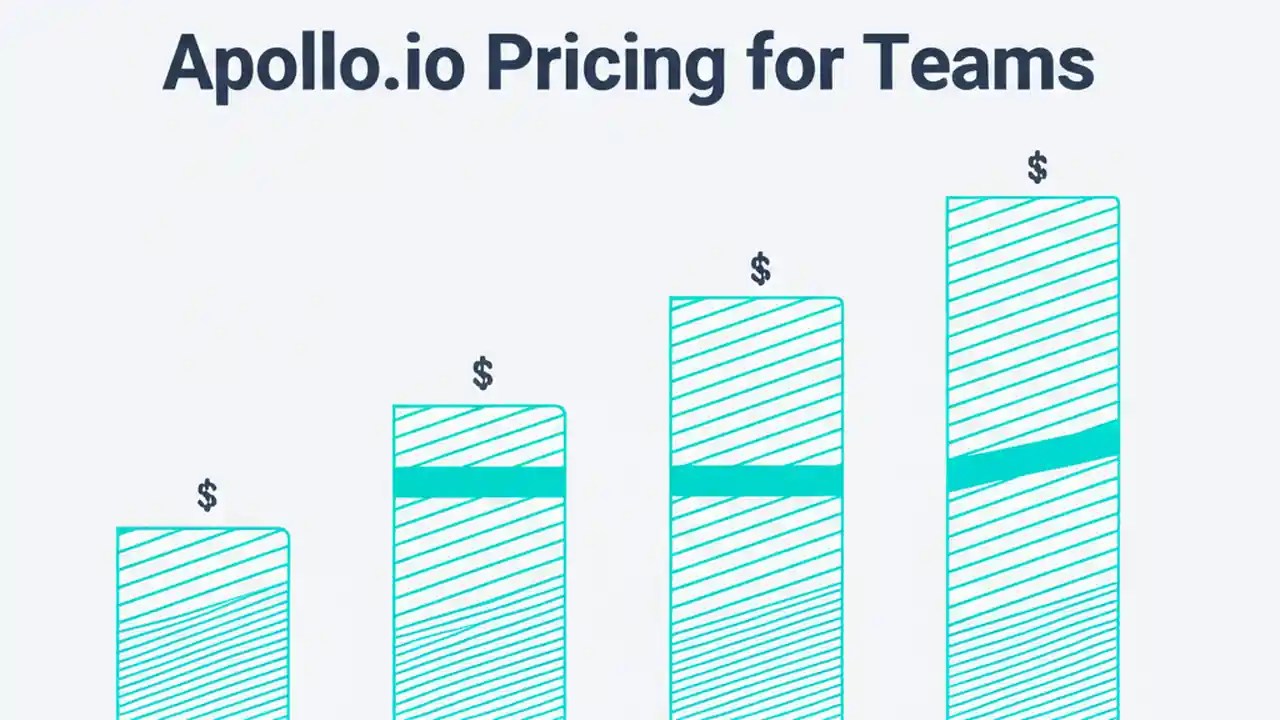 Apollo.io Pricing for Teams

$

$

$

$