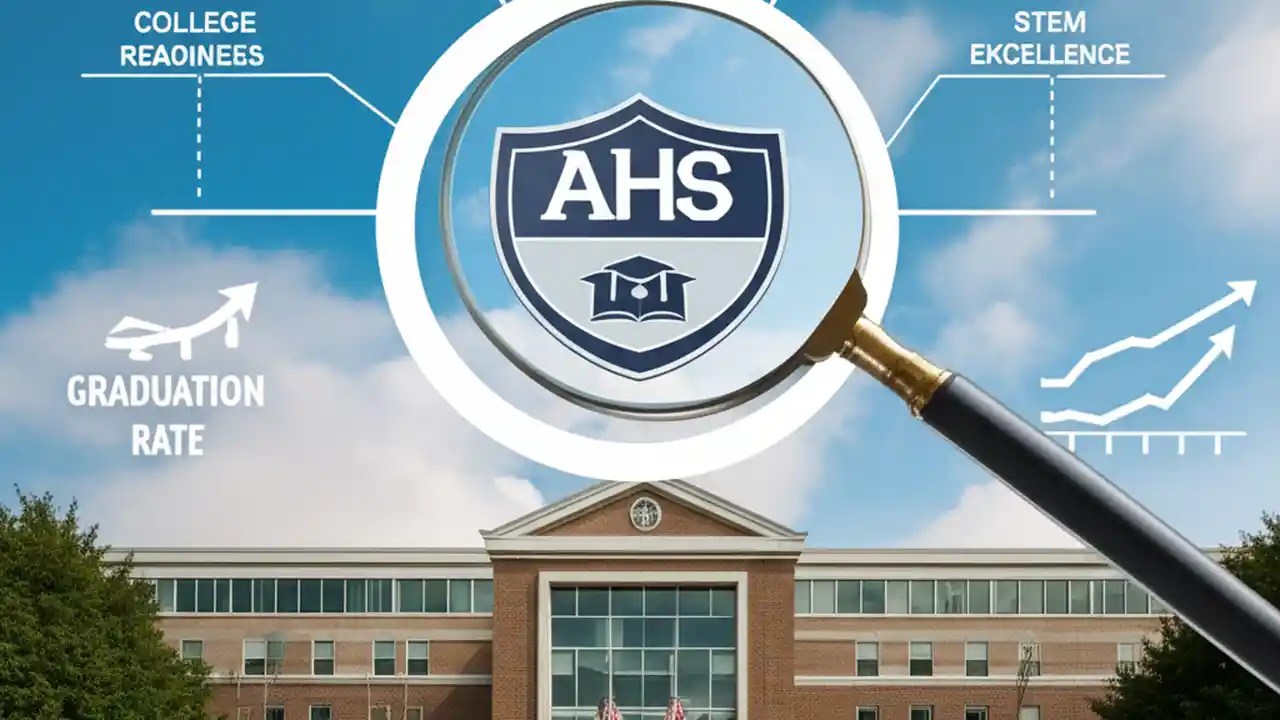 COLLEGE REAOINEES

STEM EKCELLENCE

AHS

GRADUATION RATE