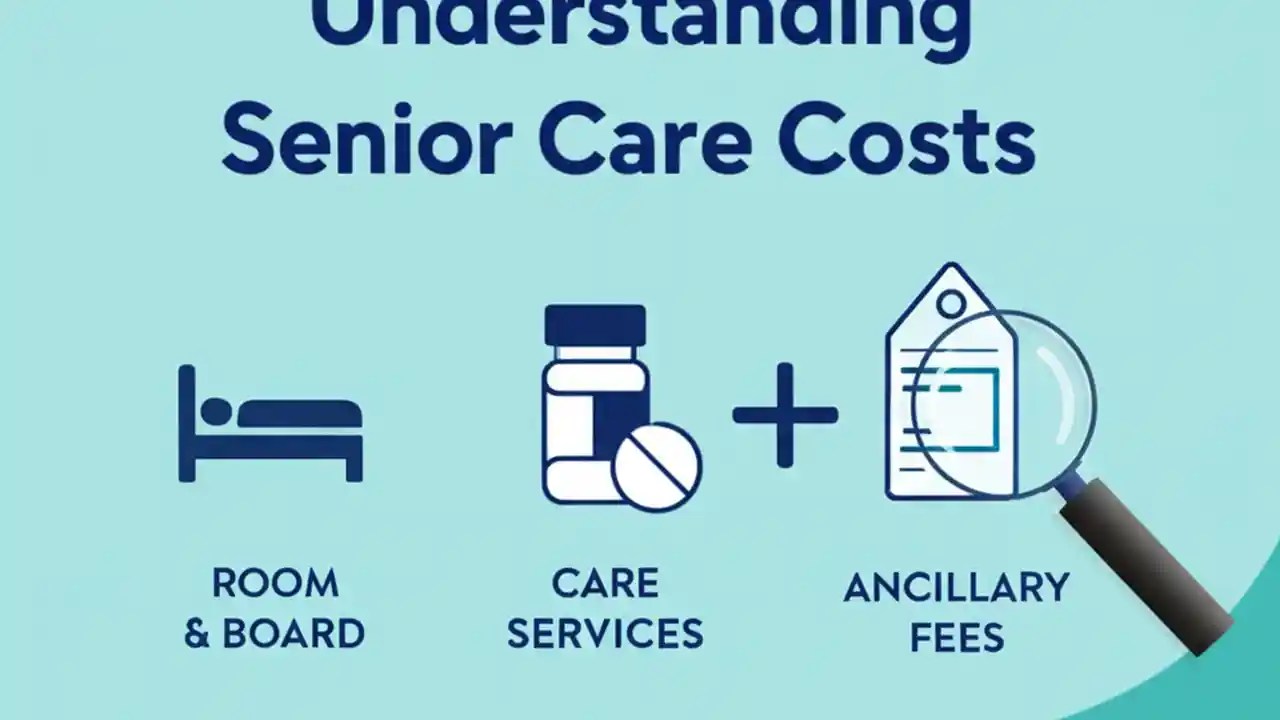 Understanding Senior Care Costs

ROOM & BOARD

CARE SERVICES

+

ANCILLARY FEES