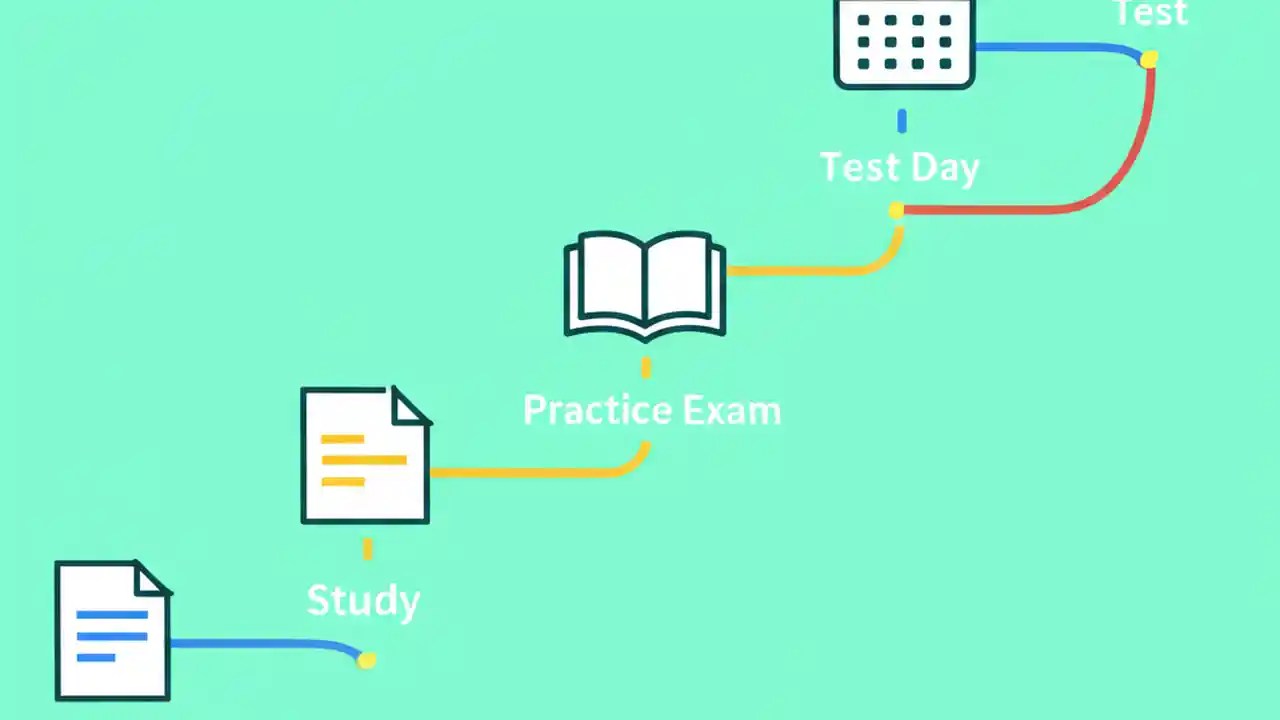 Test

Test Day

Practice Exam

Study