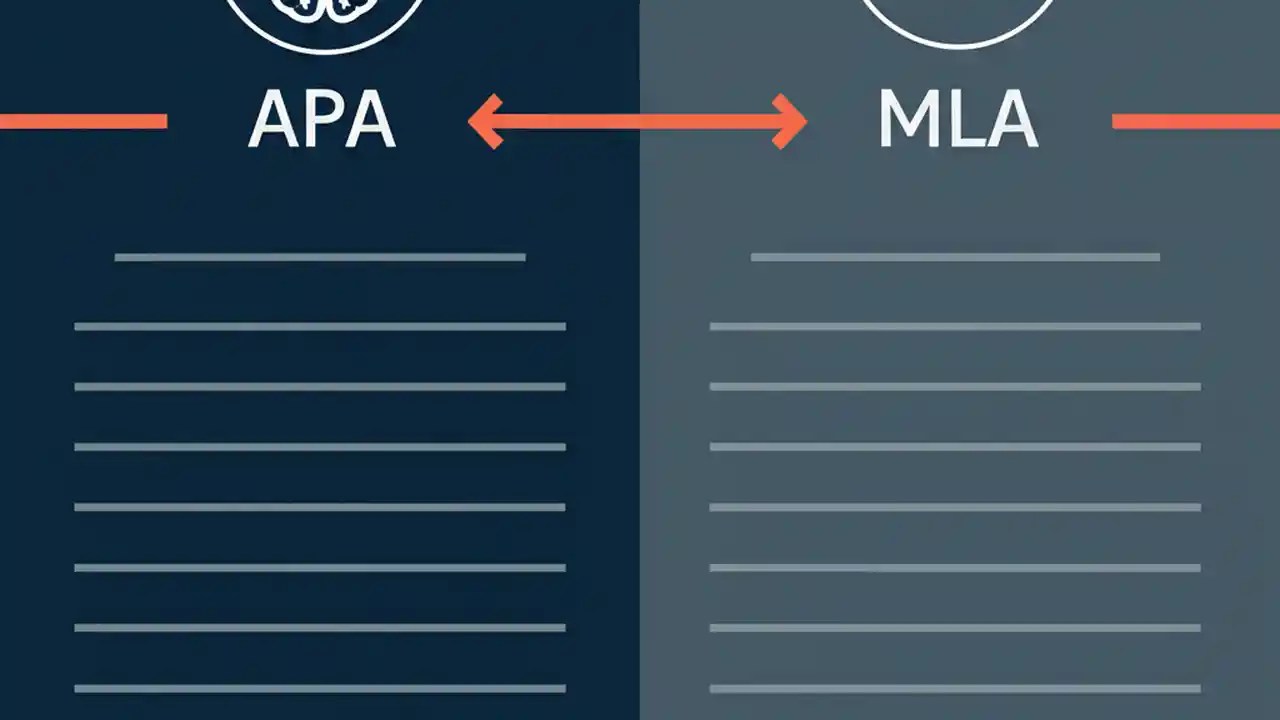 APA

MLA