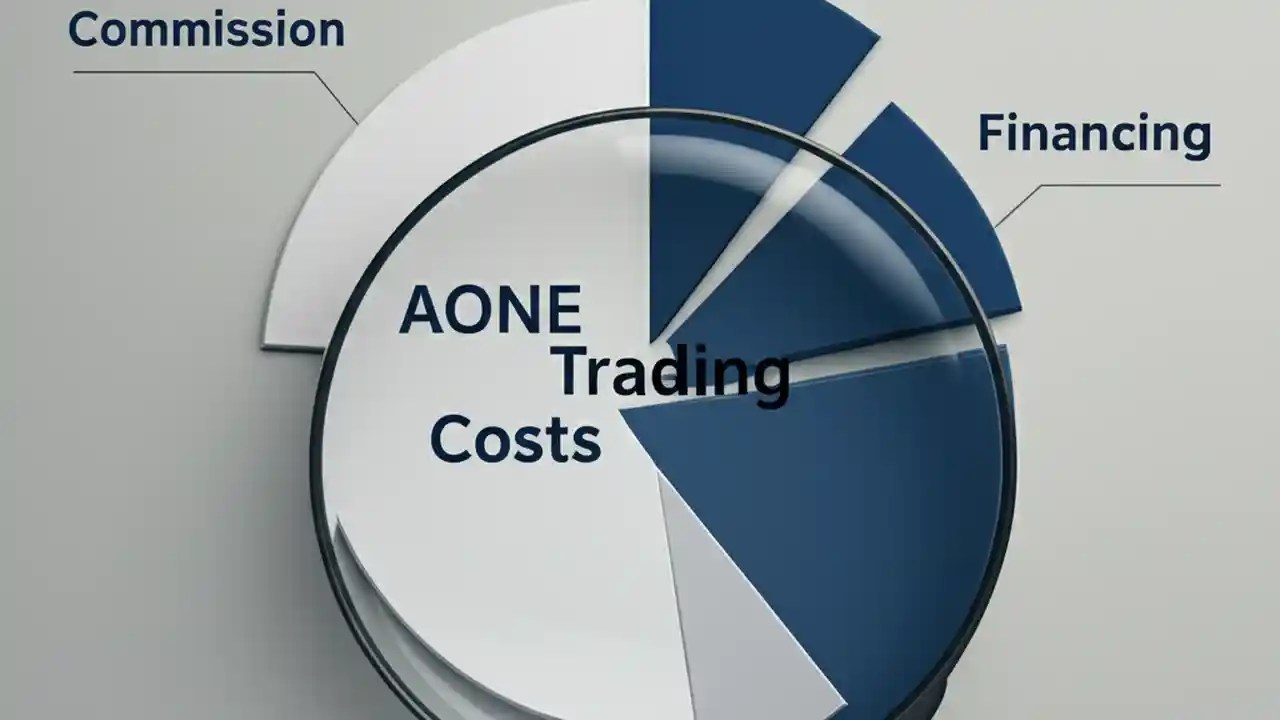 Commission

Financing

AONE Trading Costs