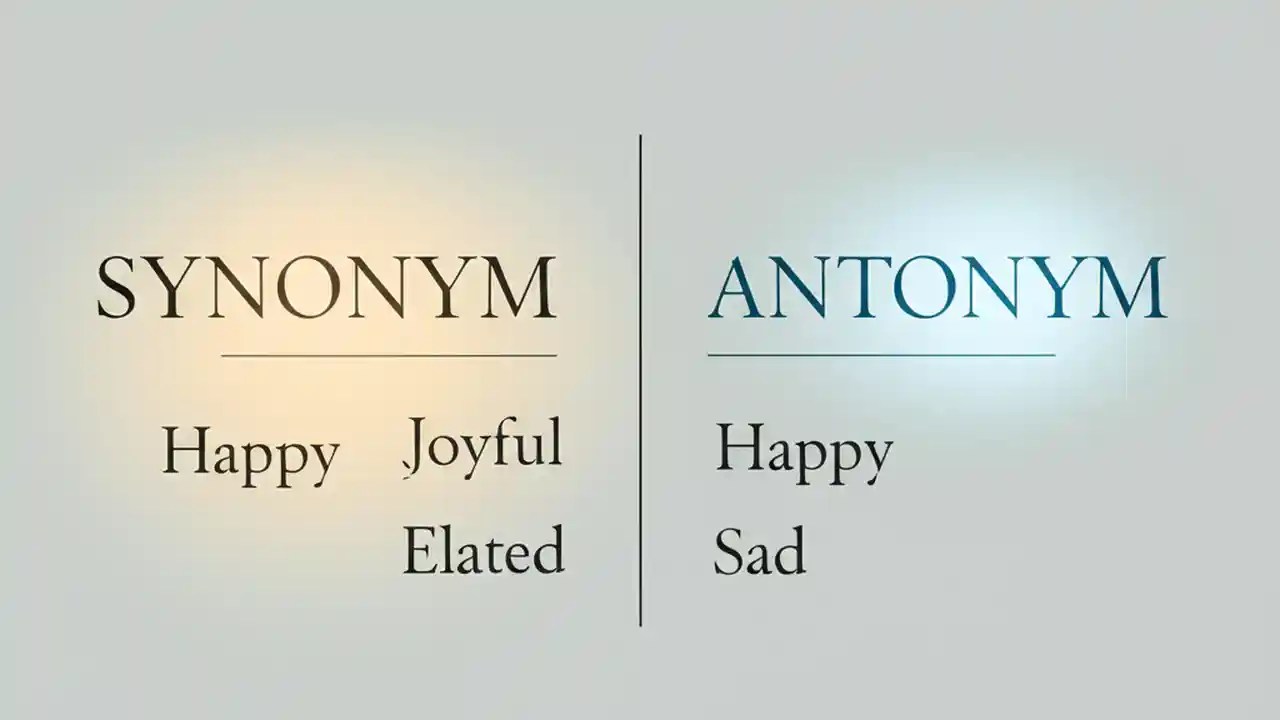 SYNONYM

Happy Joyful

Elated

ANTONYM

Happy

Sad