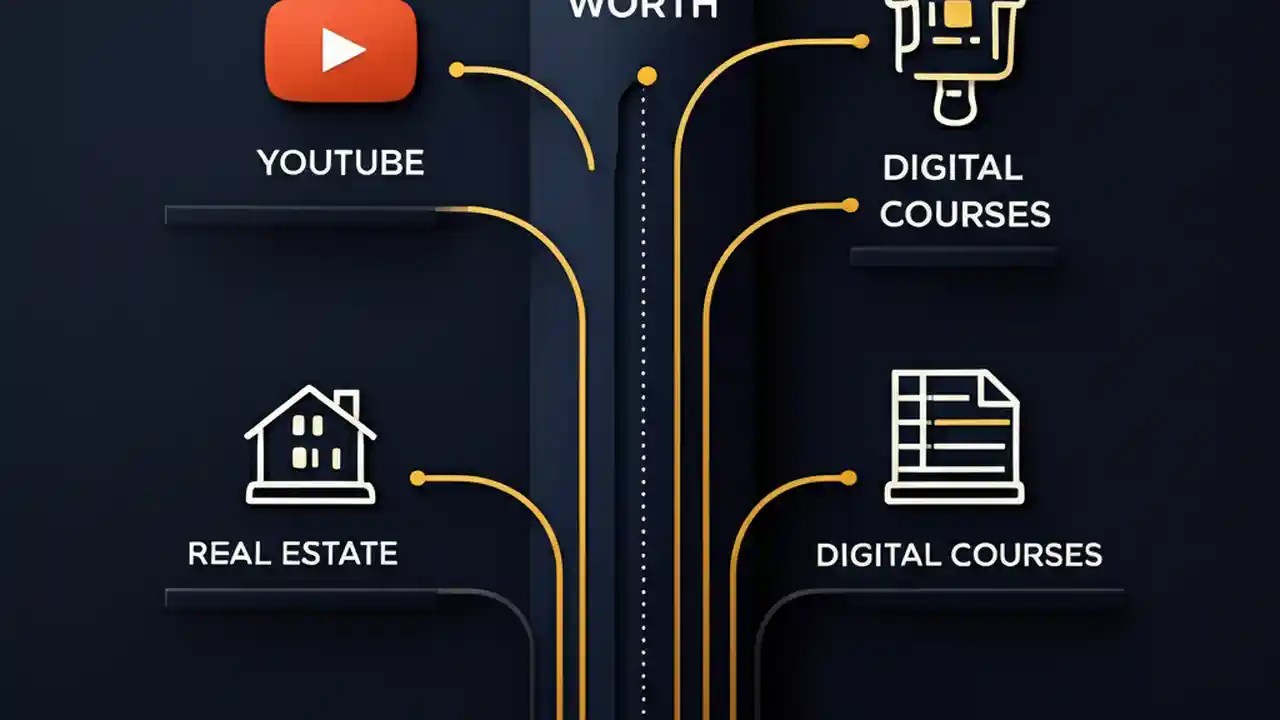 WORTH

YOUTUBE

DIGITAL COURSES

REAL ESTATE

DIGITAL COURSES