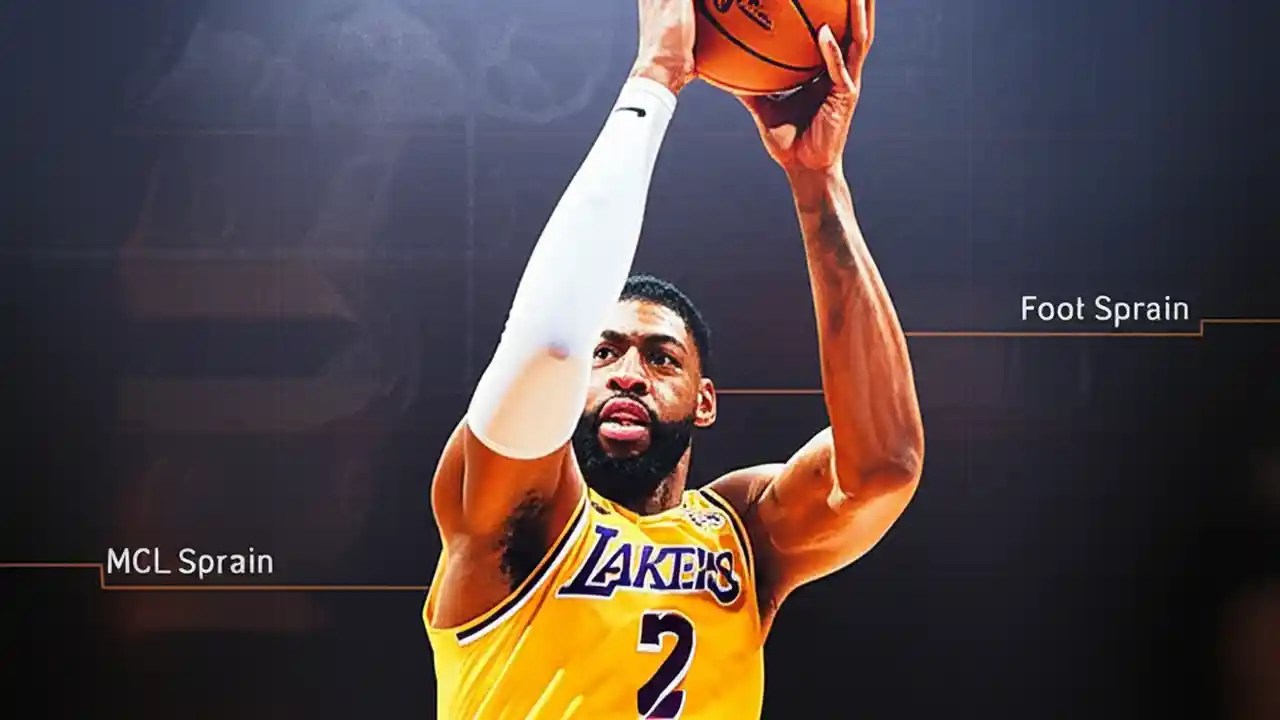 Foot Sprain

MCL Sprain

LAKERS
2