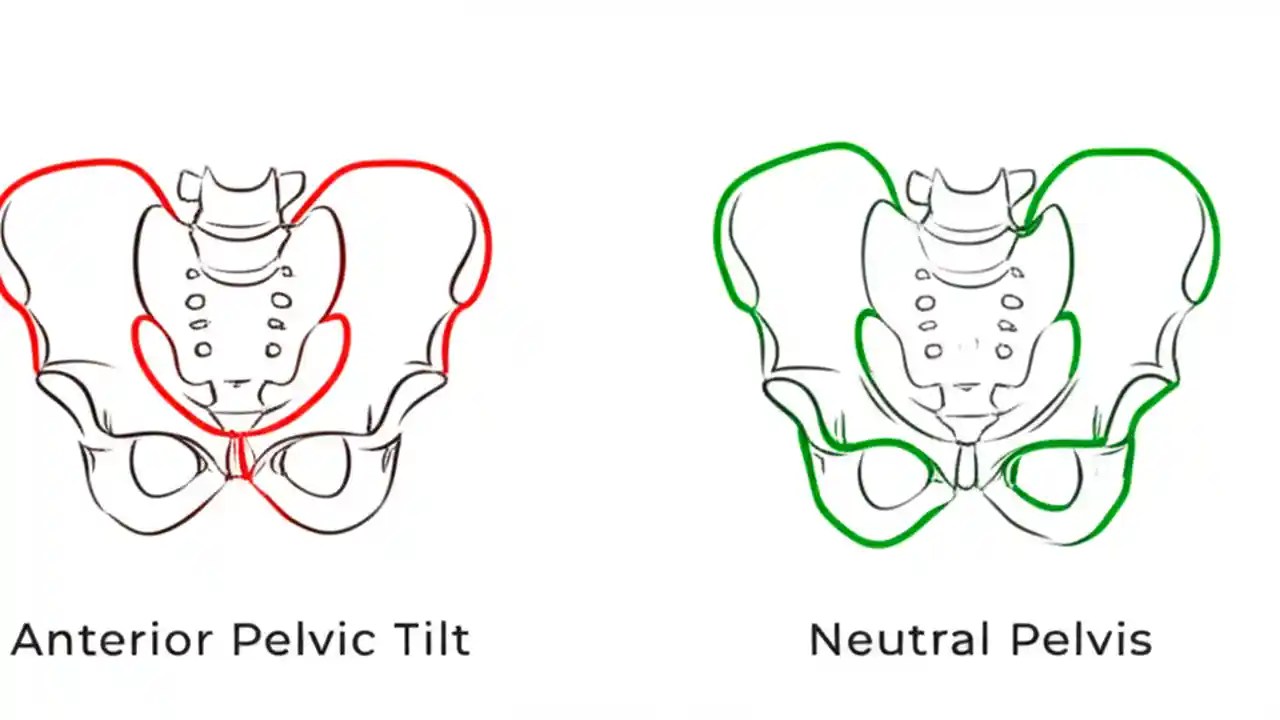 Anterior Pelvic Tilt

Neutral Pelvis