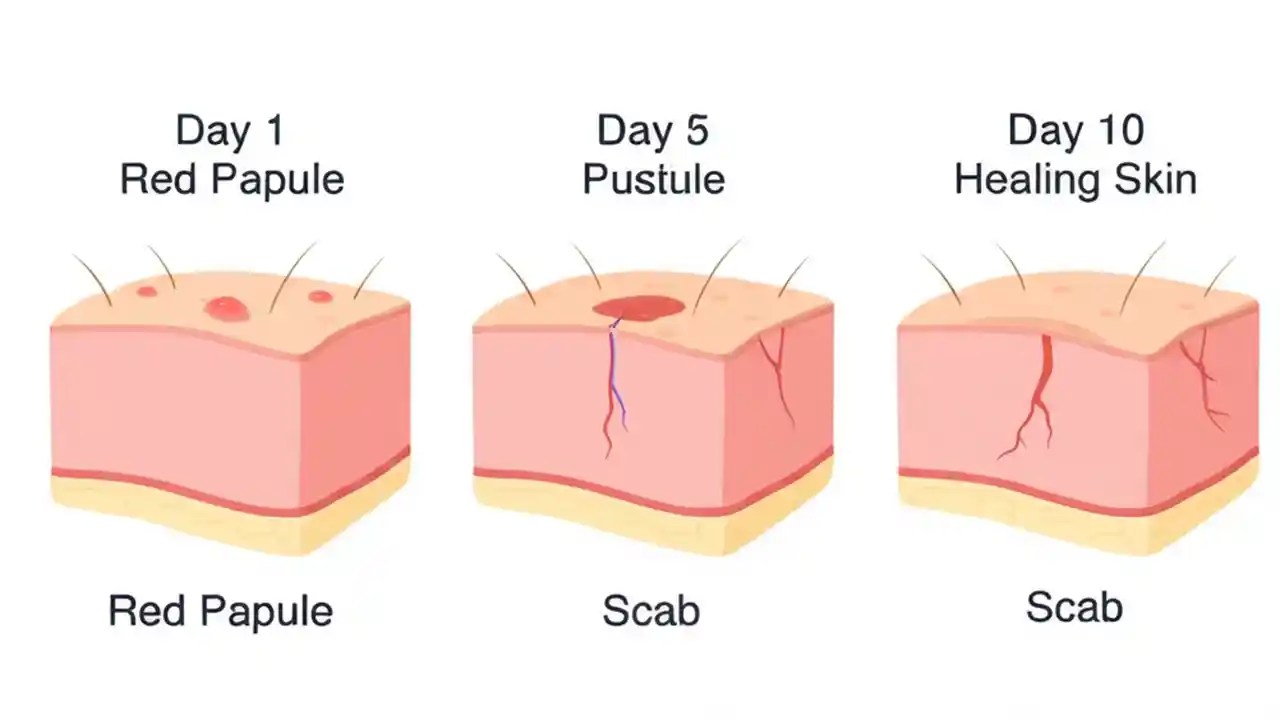 Day 1
Red Papule

Day 5
Pustule

Day 10
Healing Skin

Red Papule

Scab

Scab