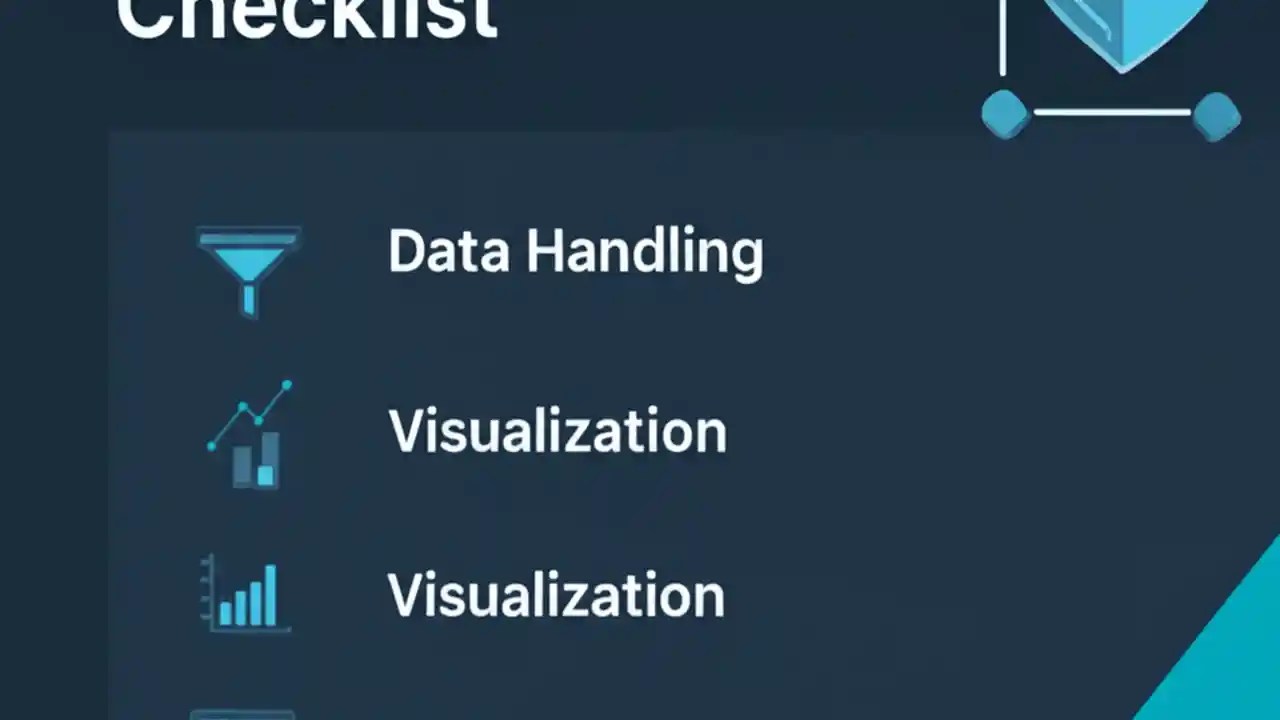 Checklist

Data Handling

Visualization

Visualization