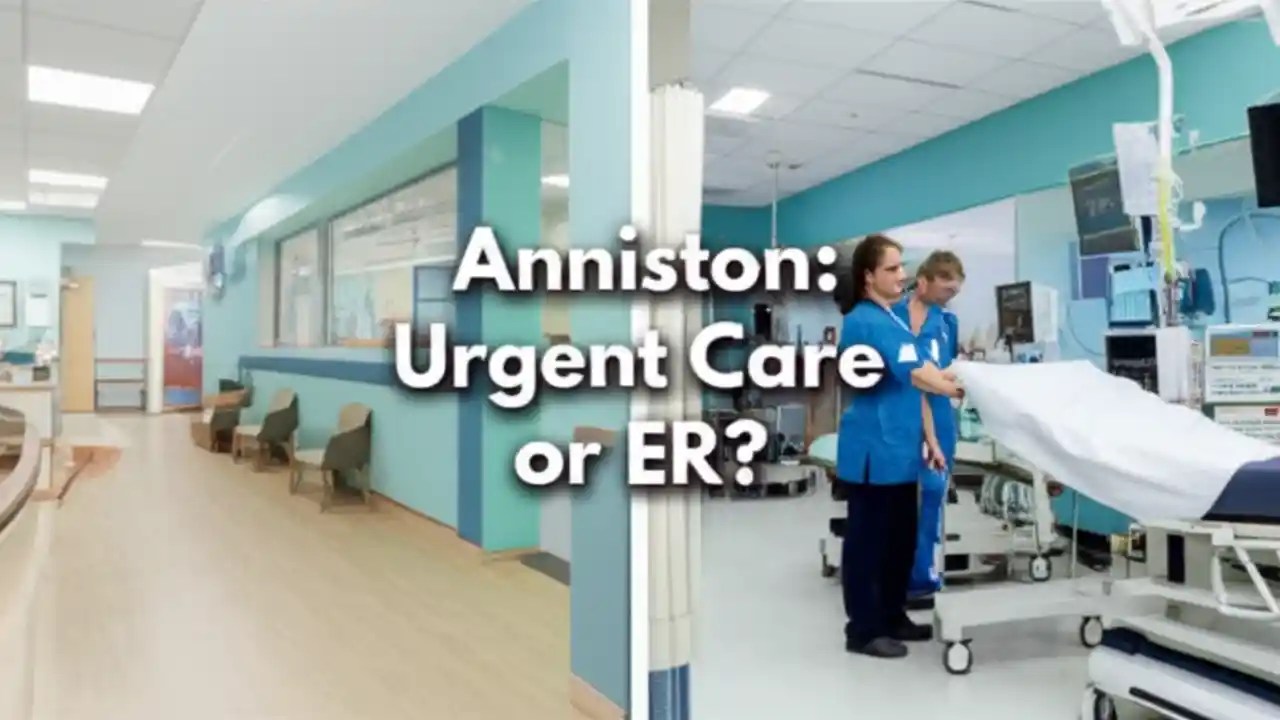 Anniston:
Urgent Care
or ER?