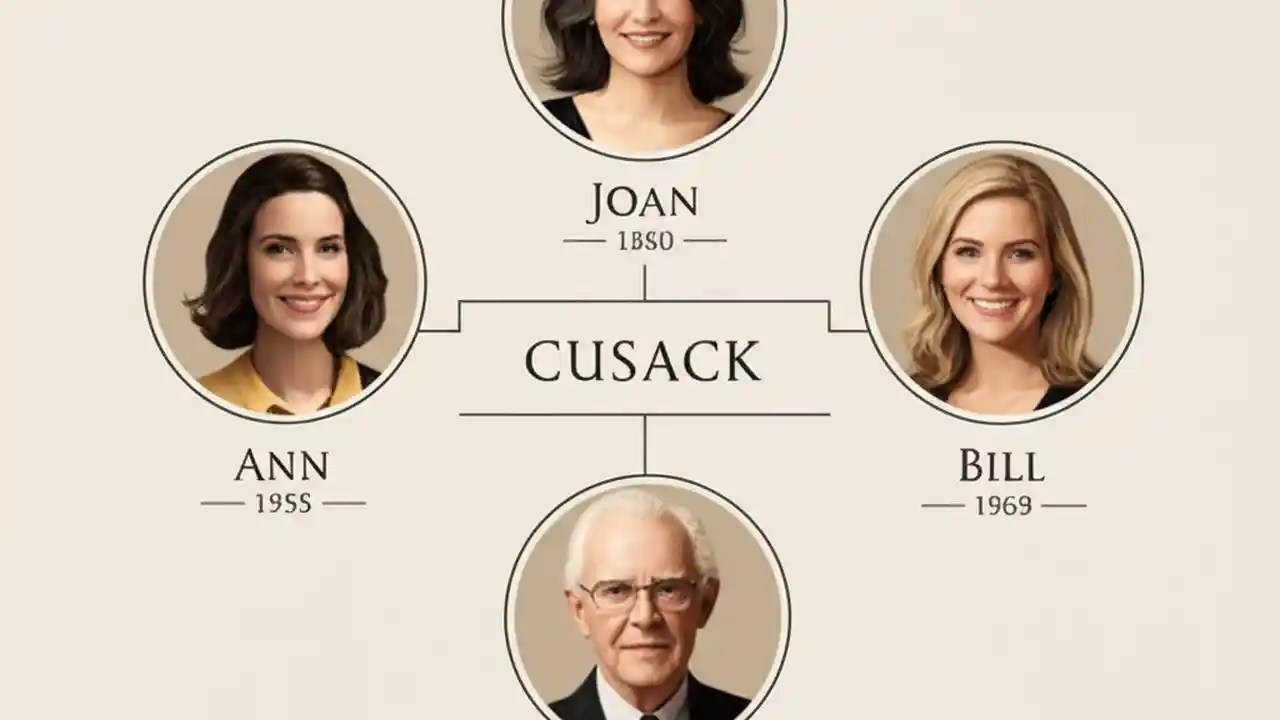 JOAN
1BSO

CUSACK

ANN
19SS

BILL
1969