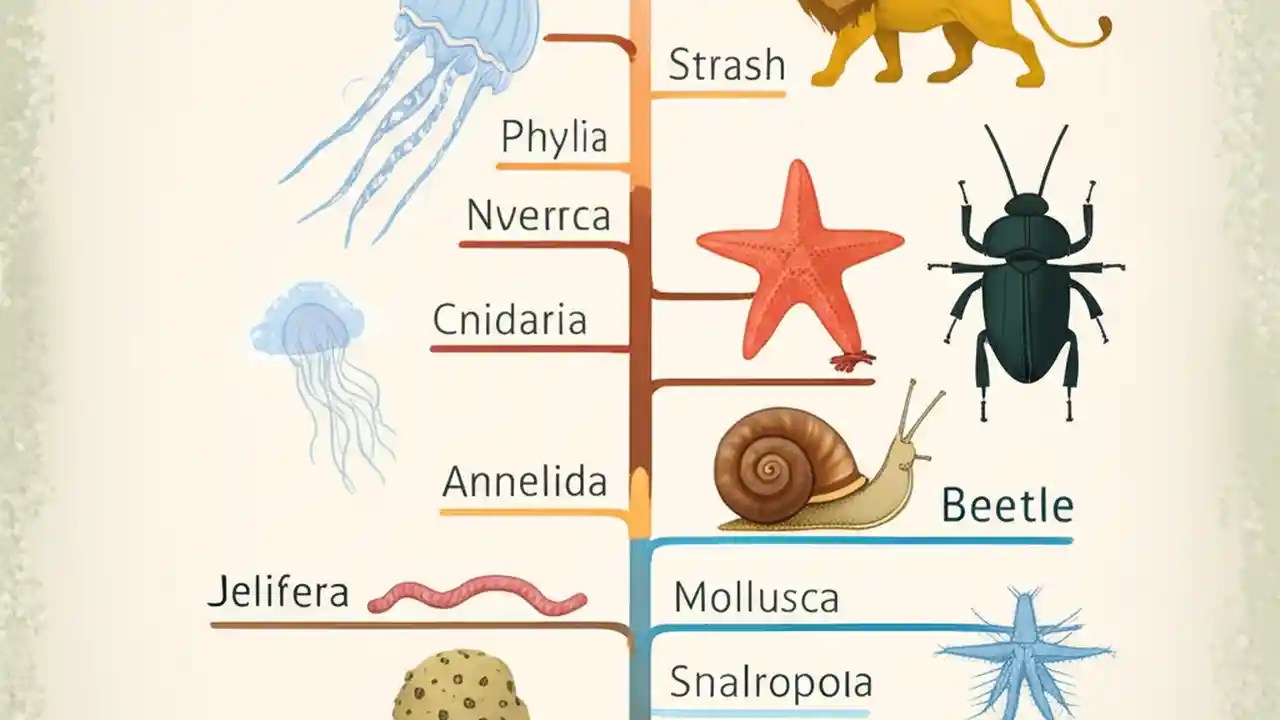 Strash

Phylia

Nverrca

Cnidaria

Annelida

Beetle

Jelifera

Mollusca

Snalropoia