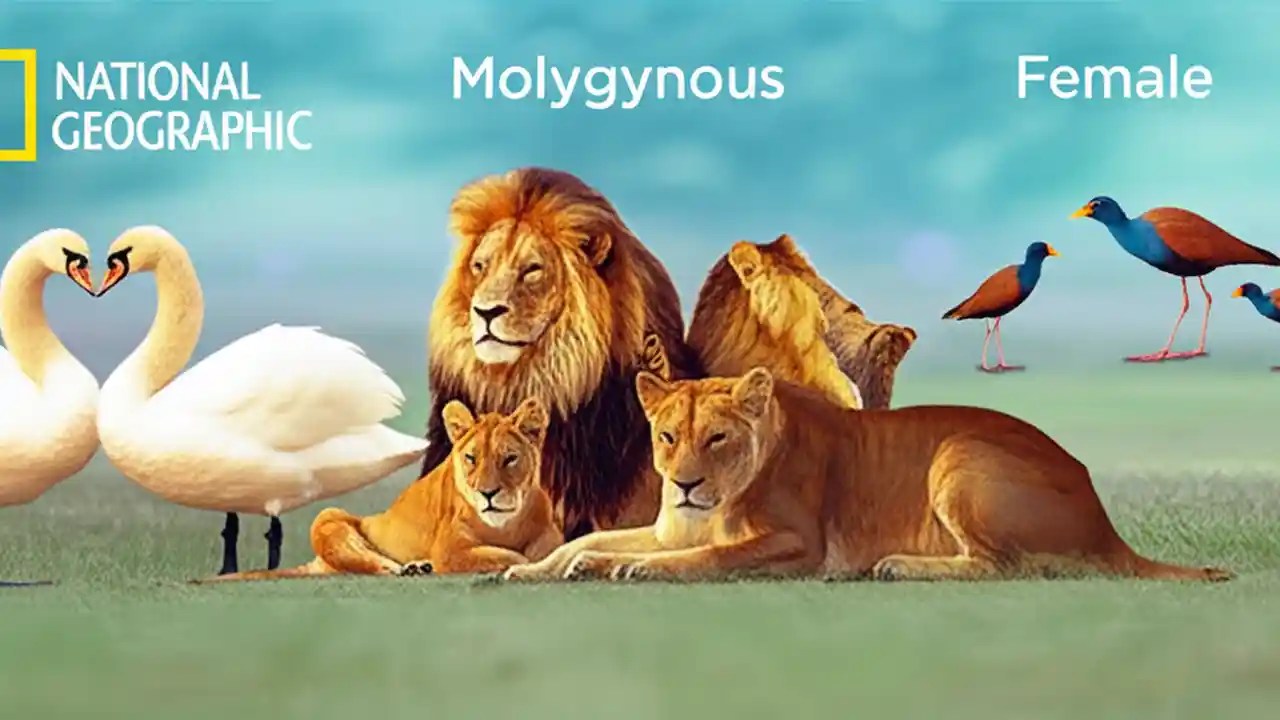 NATIONAL GEOGRAPHIC

Molygynous

Female