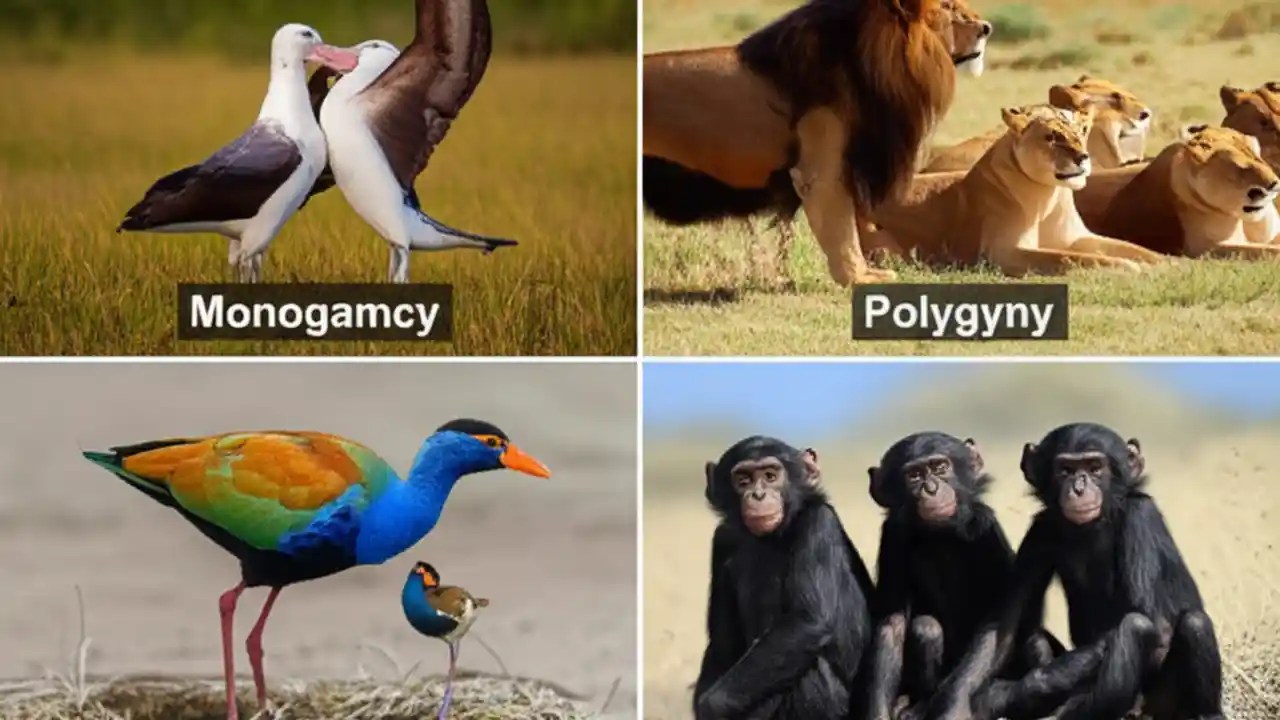 Monogamcy

Polygyny