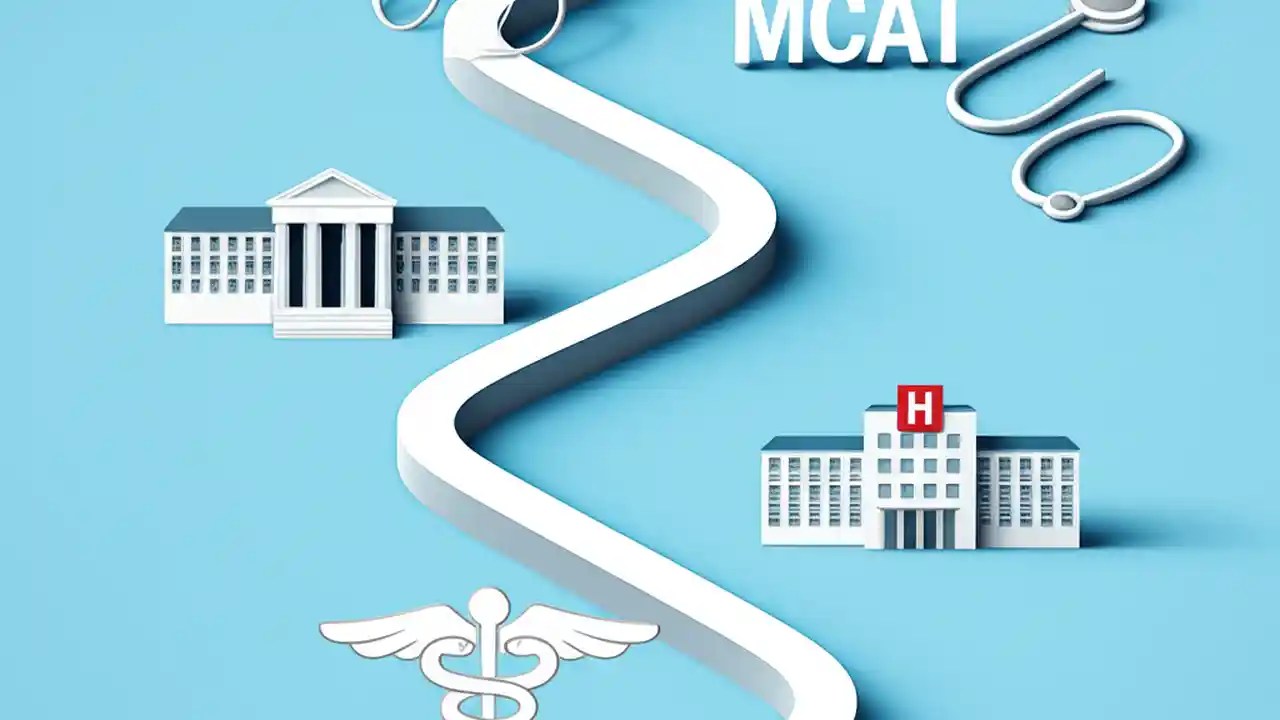 MCAT

H