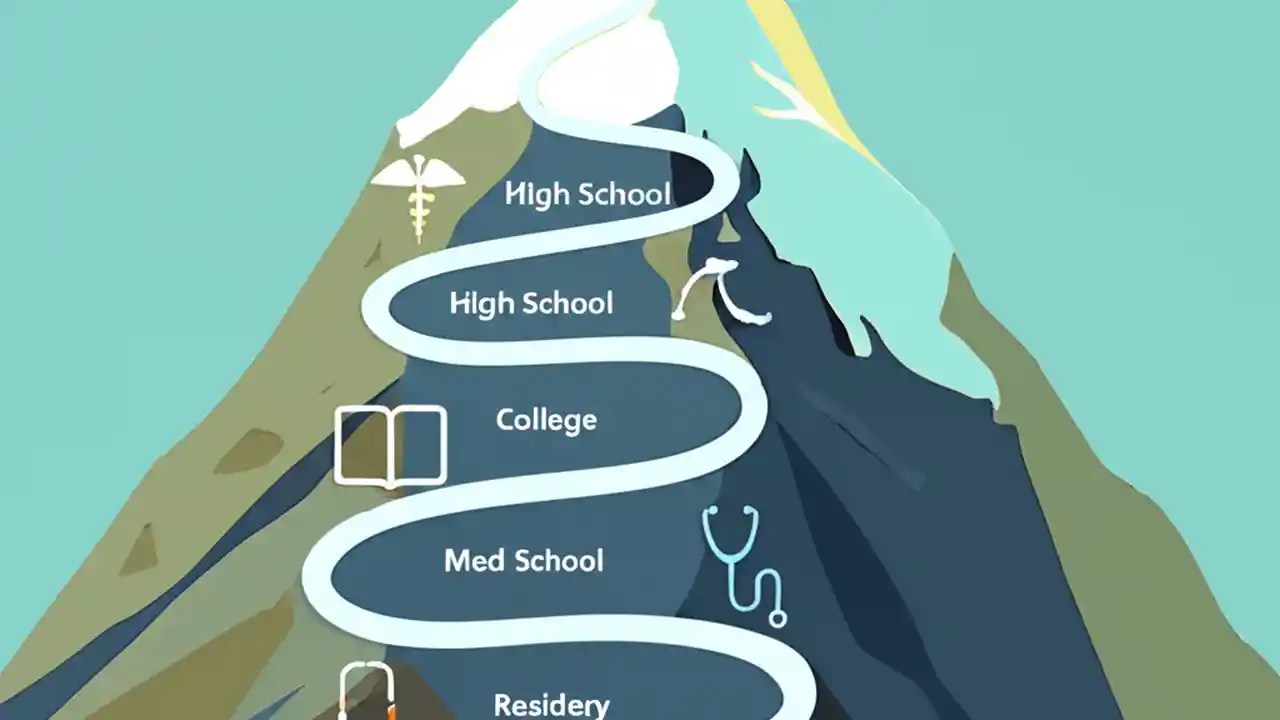 High School

High School

College

Med School

Residery