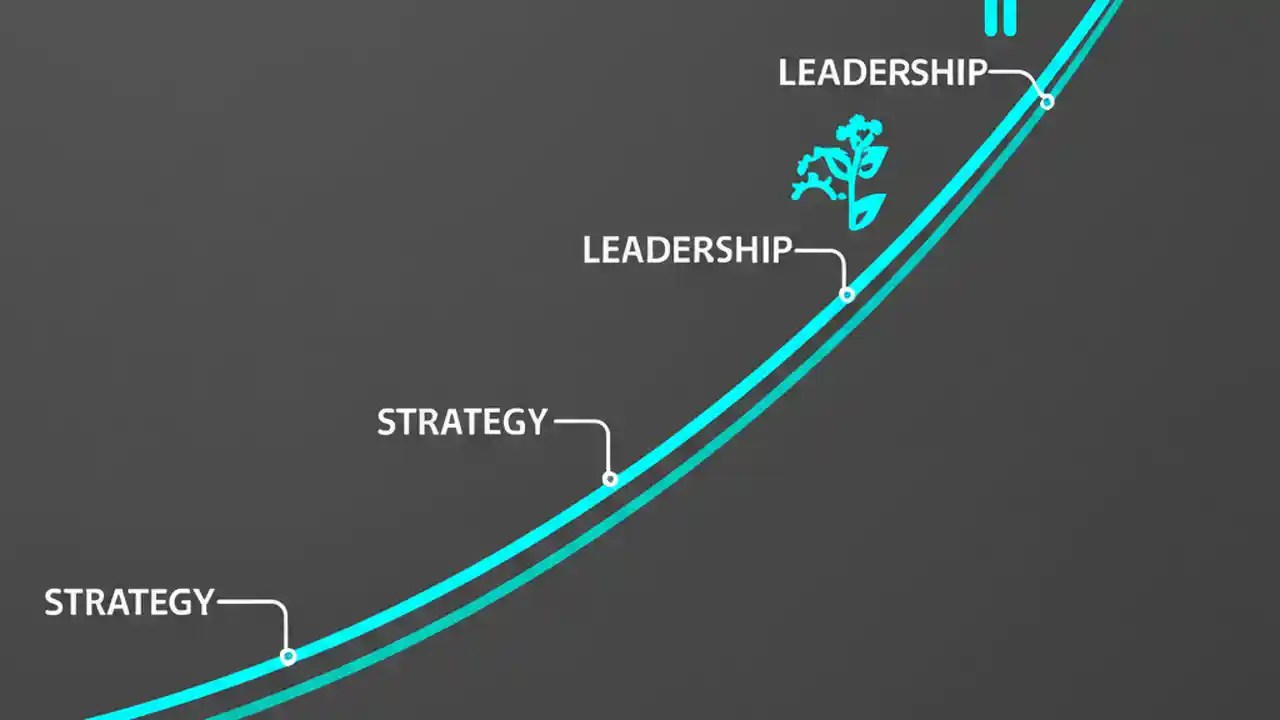 LEADERSHIP

LEADERSHIP

STRATEGY

STRATEGY