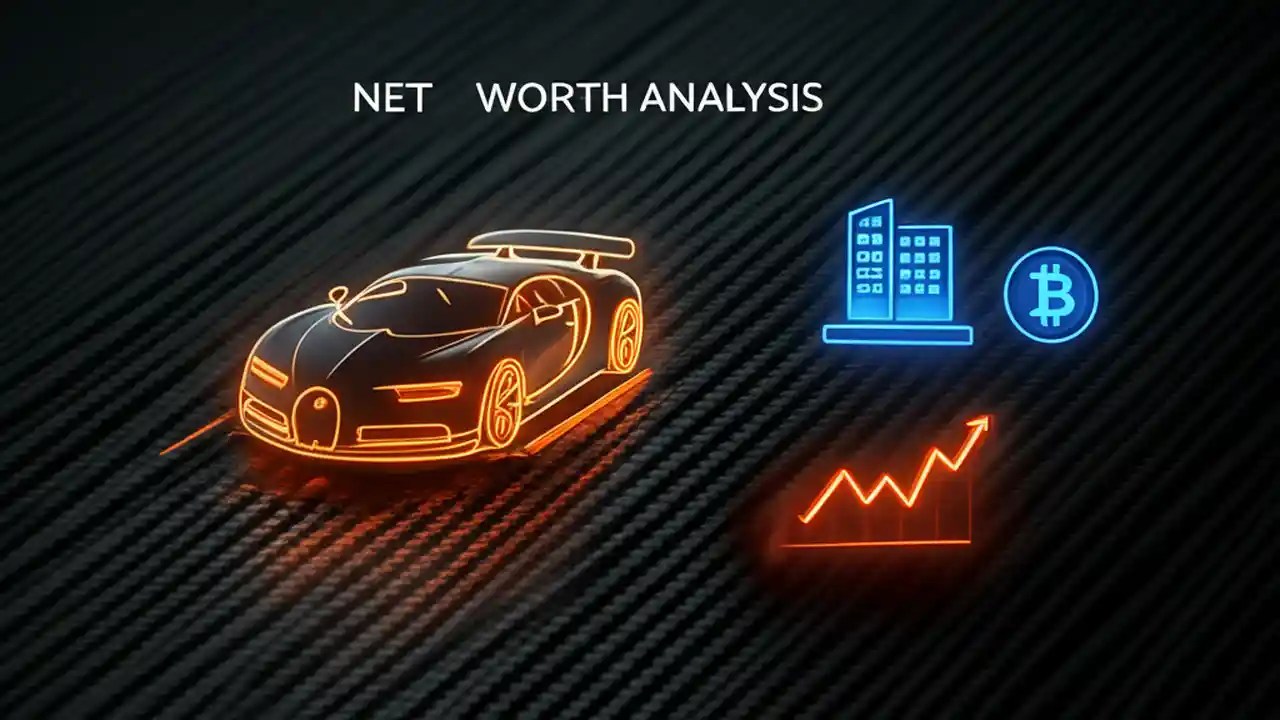 NET WORTH ANALYSIS