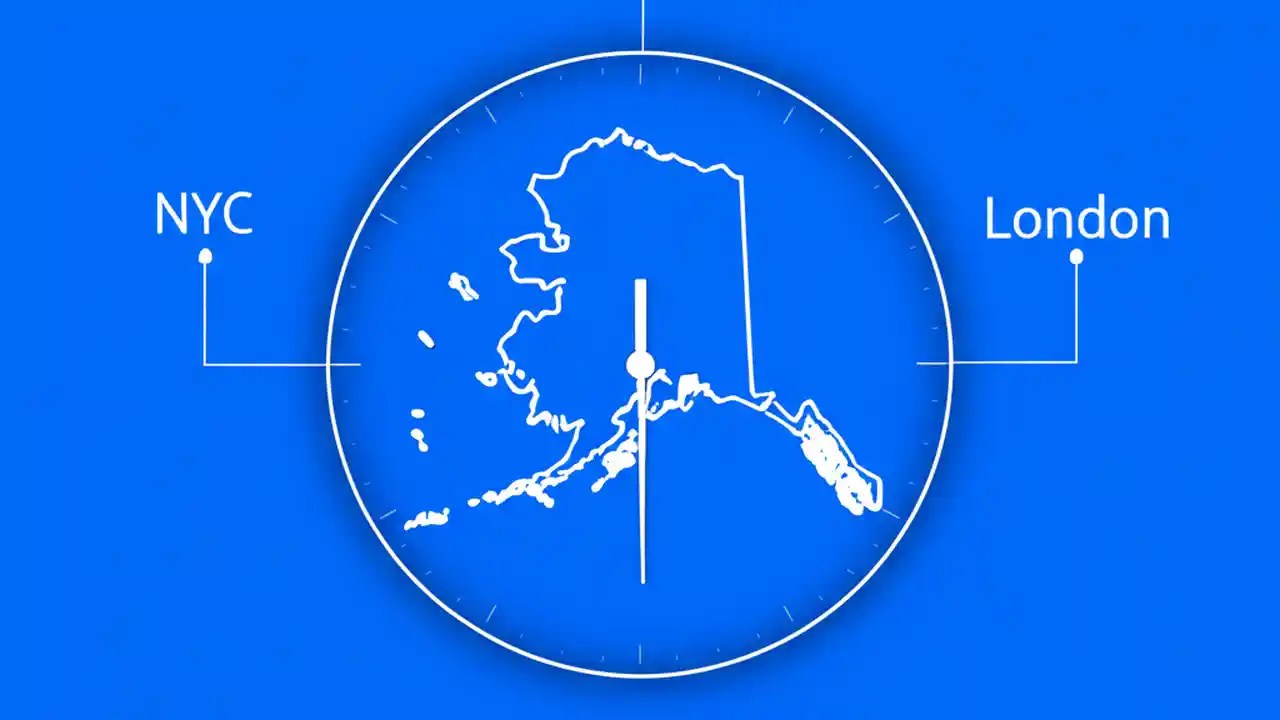 NYC

London