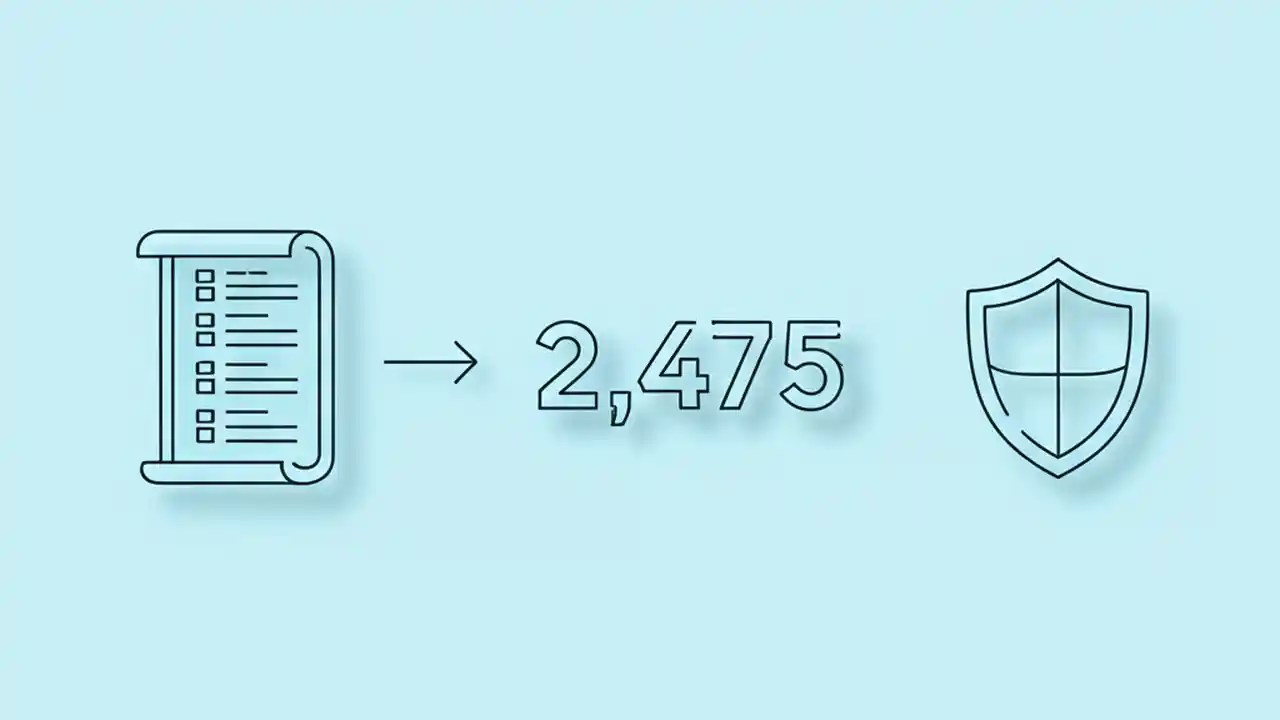 2,475