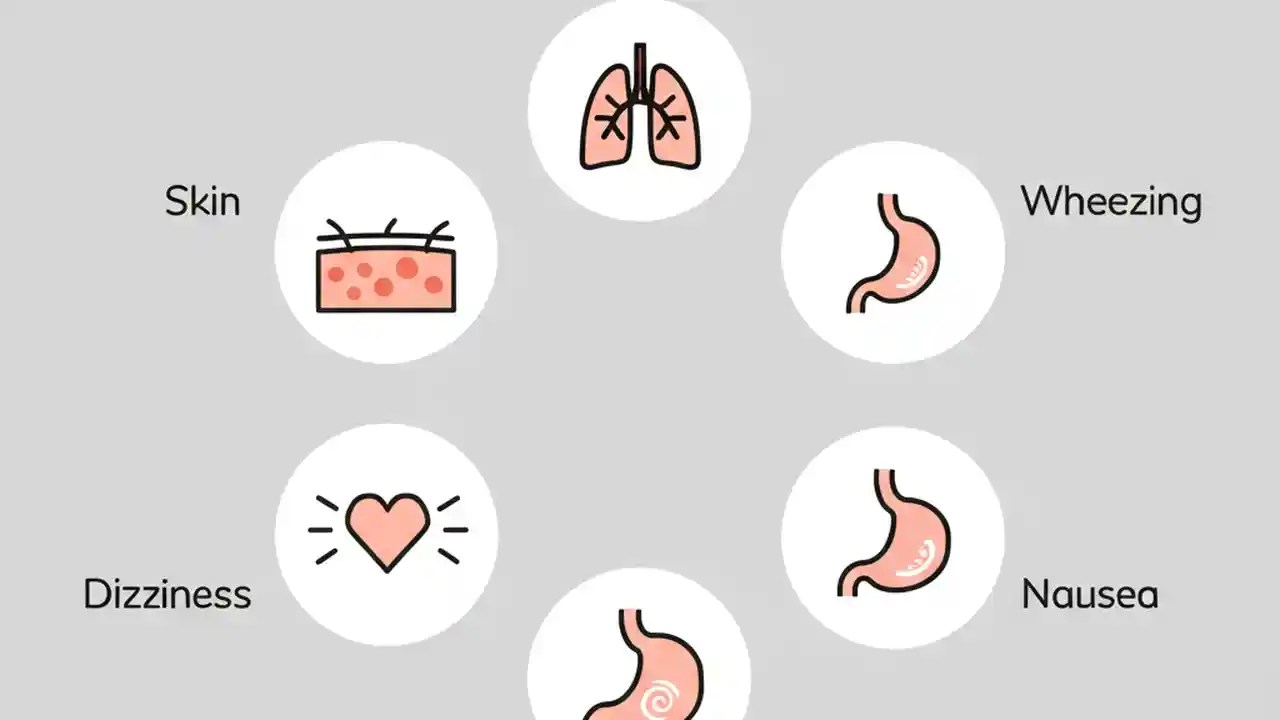 Skin

Wheezing

Dizziness

Nausea