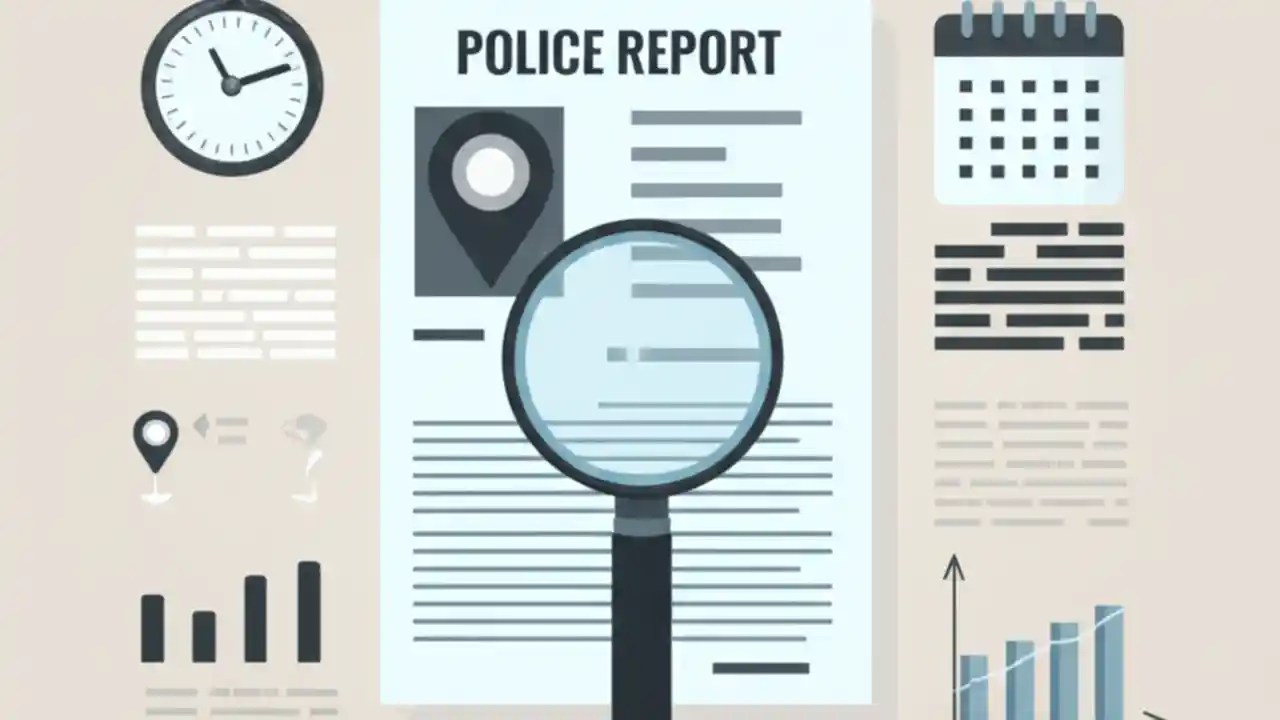 POLICE REPORT