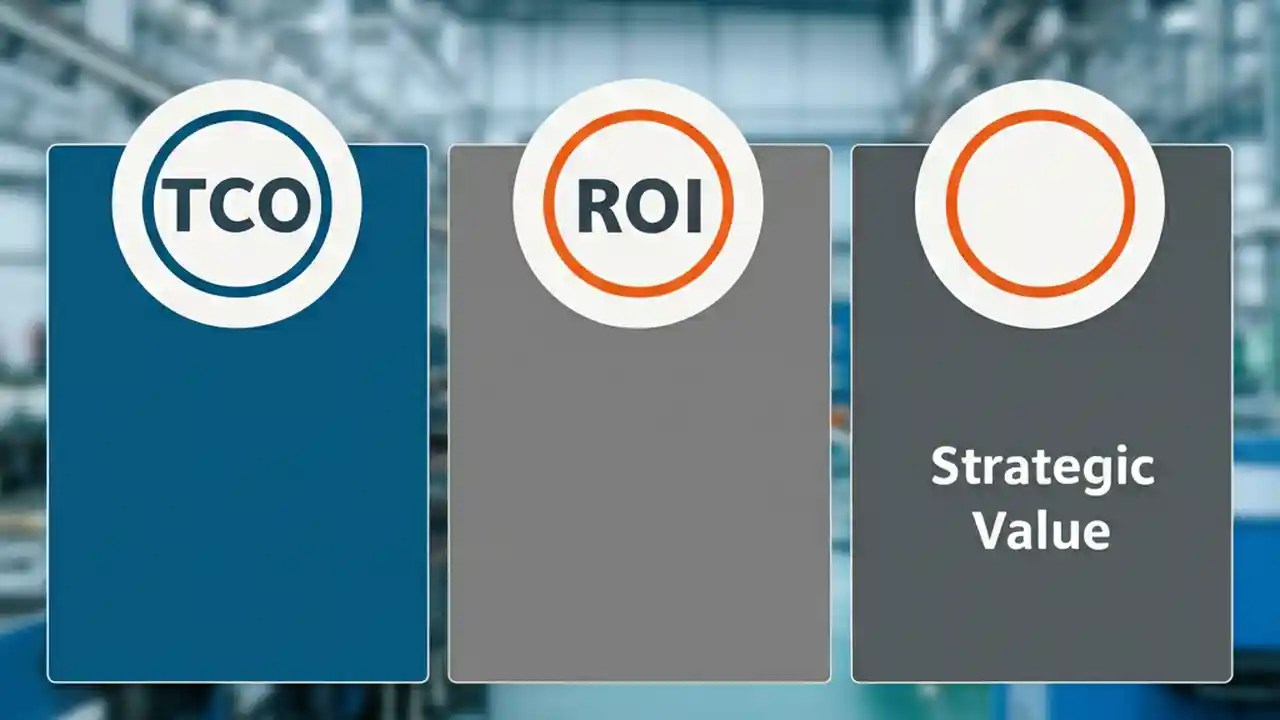 TCO

ROI

Strategic Value