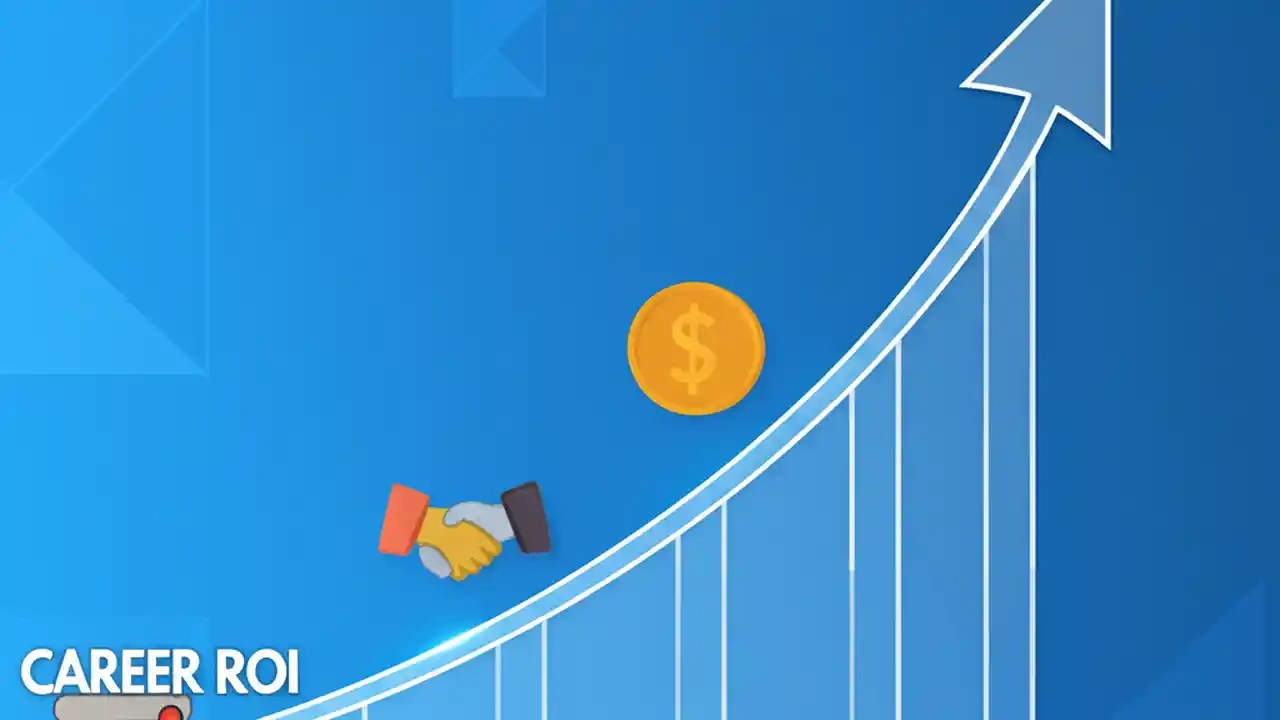 $

CAREER ROI