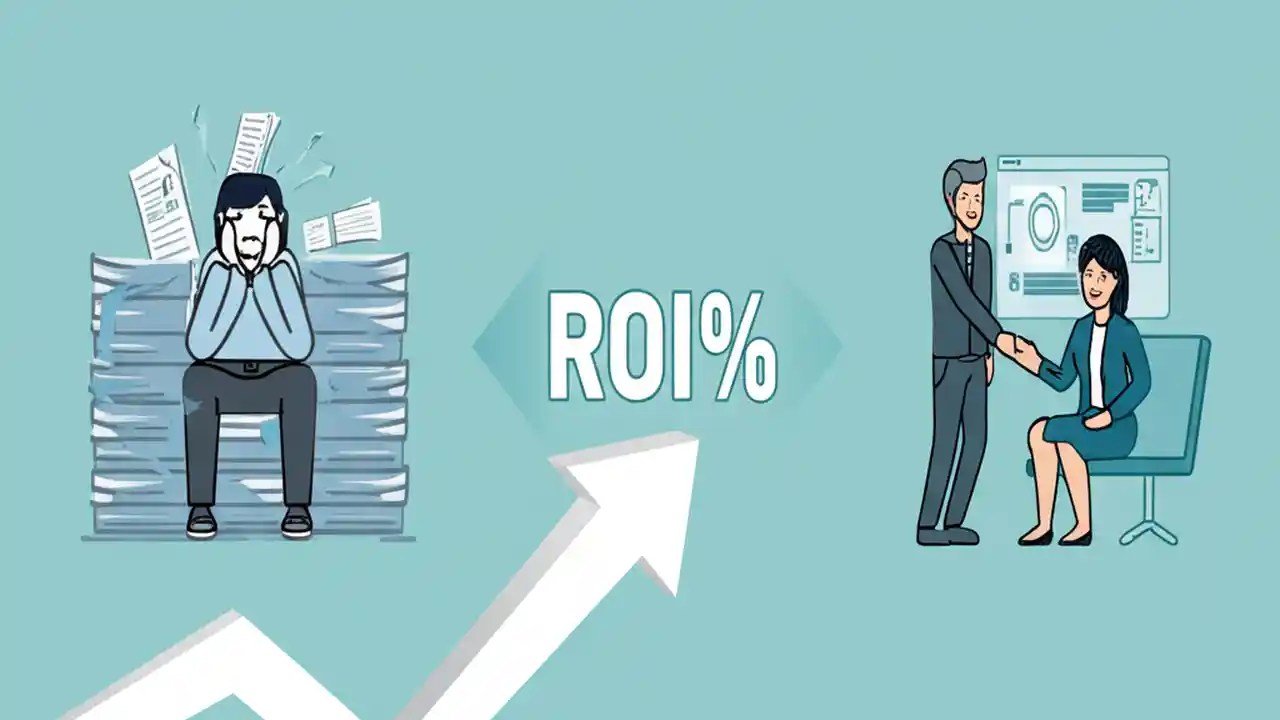 ROI%