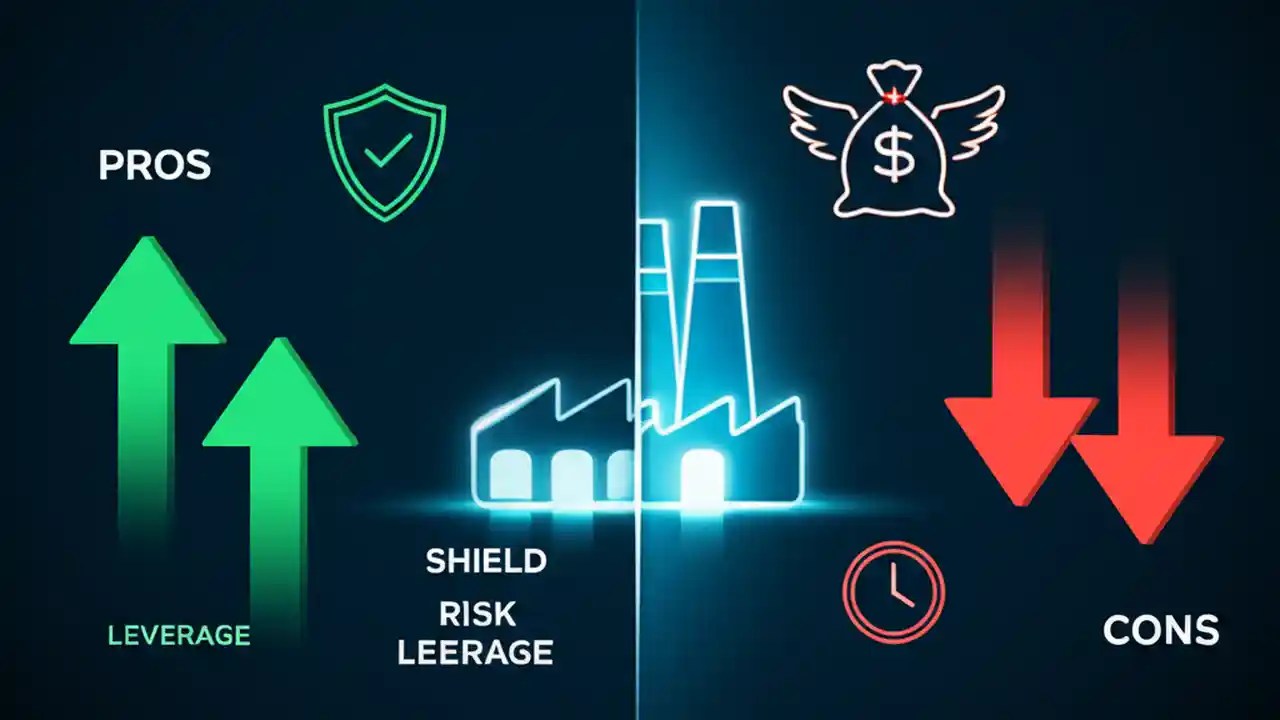 PROS

$

LEVERAGE

SHIELD

RISK
LEERAGE

CONS