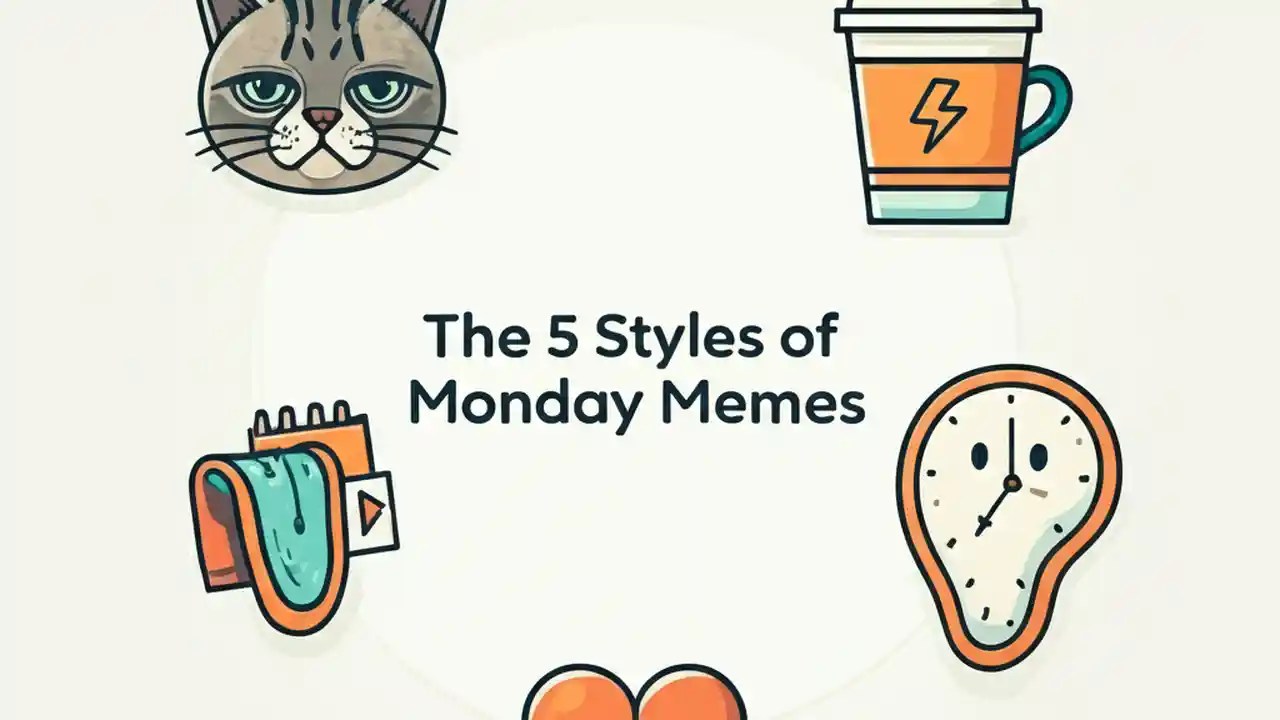 The 5 Styles of Monday Memes