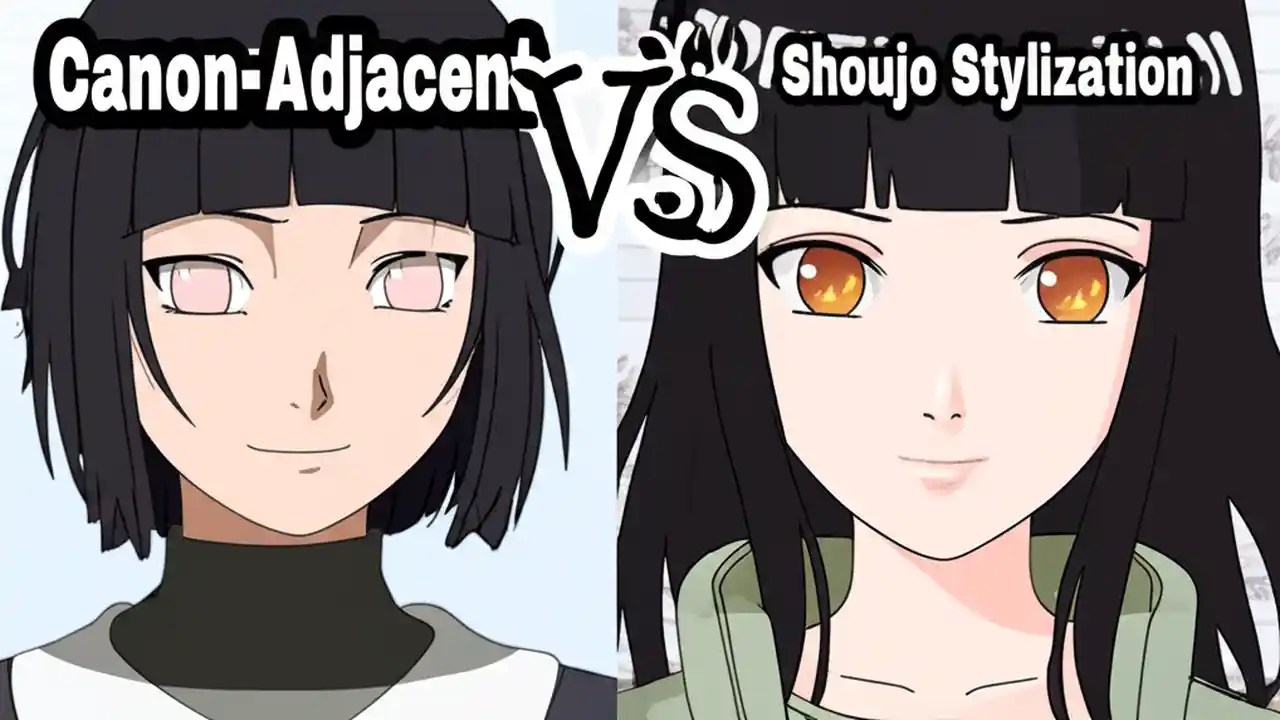 Canon-Adjacent

VS

Shoujo Stylization