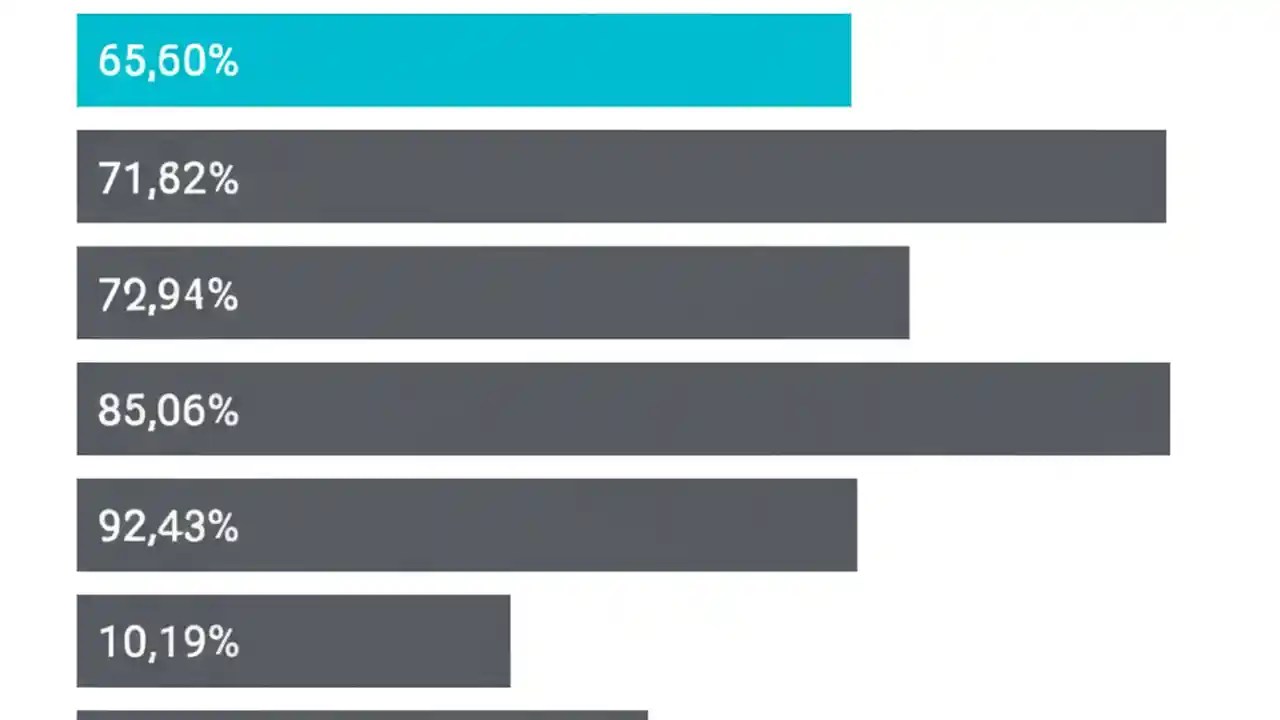 65,60%

71,82%

72,94%

85,06%

92,43%

10,19%