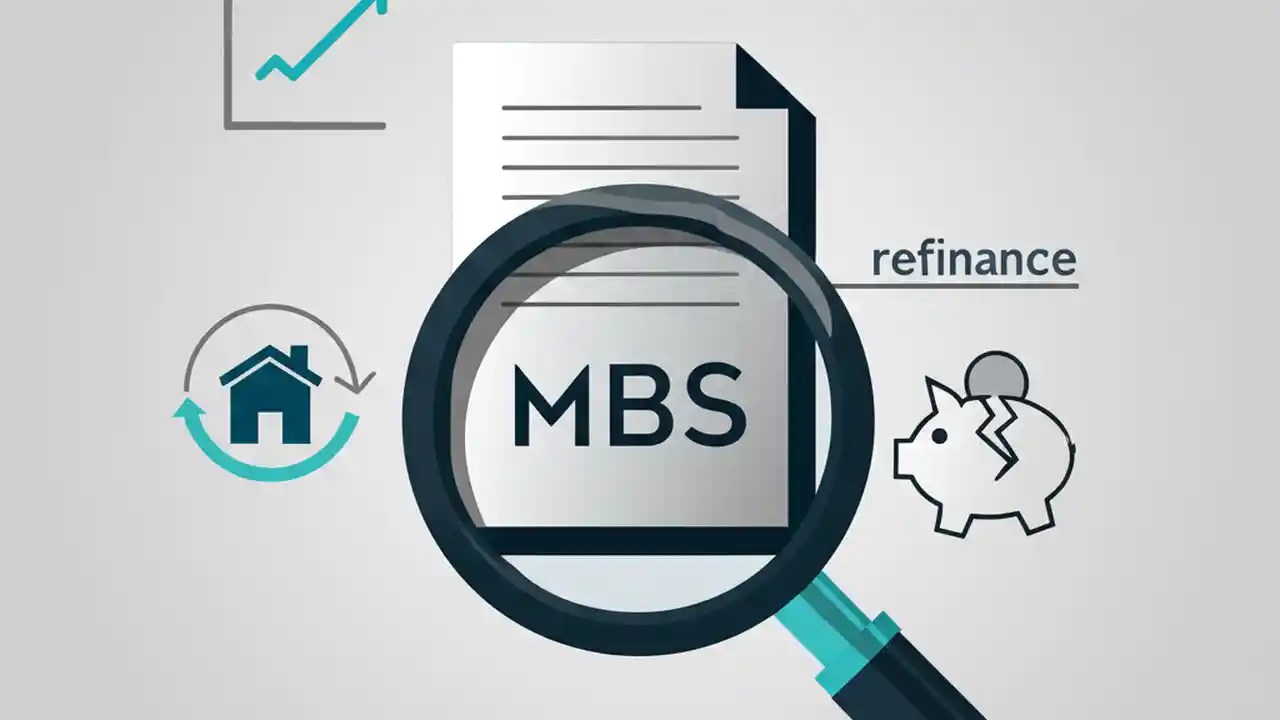 refinance

MBS