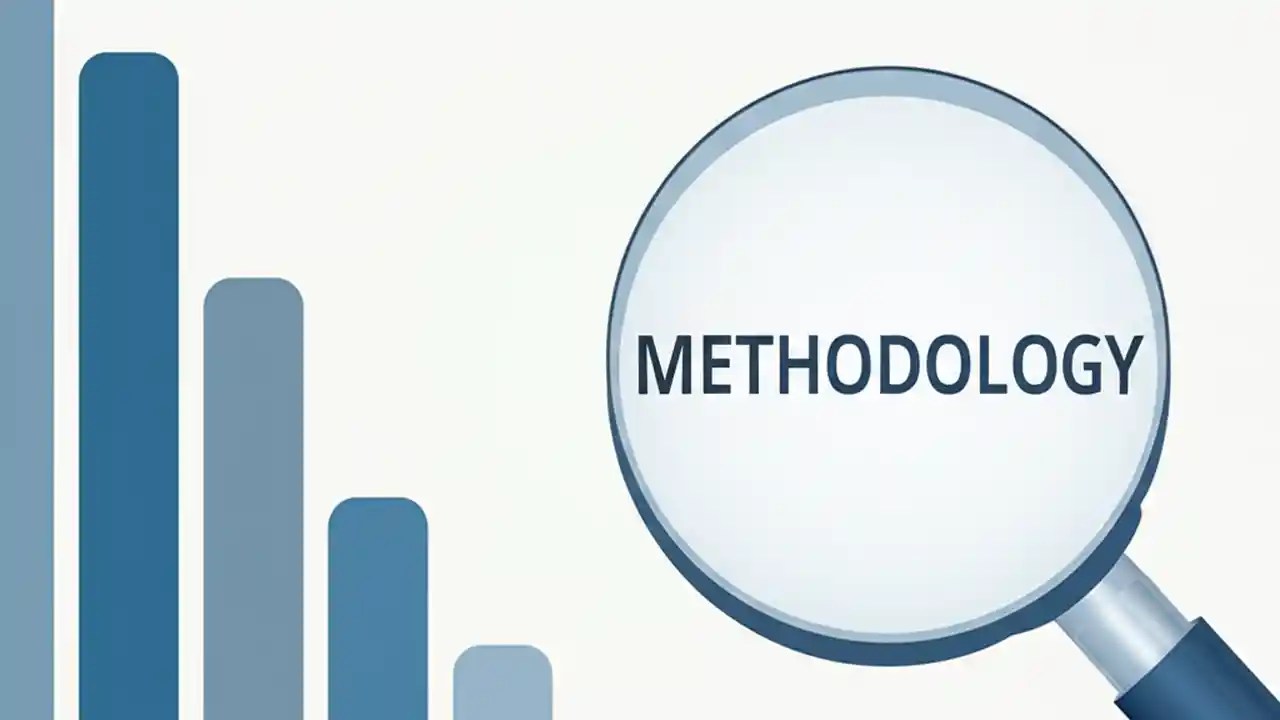 METHODOLOGY