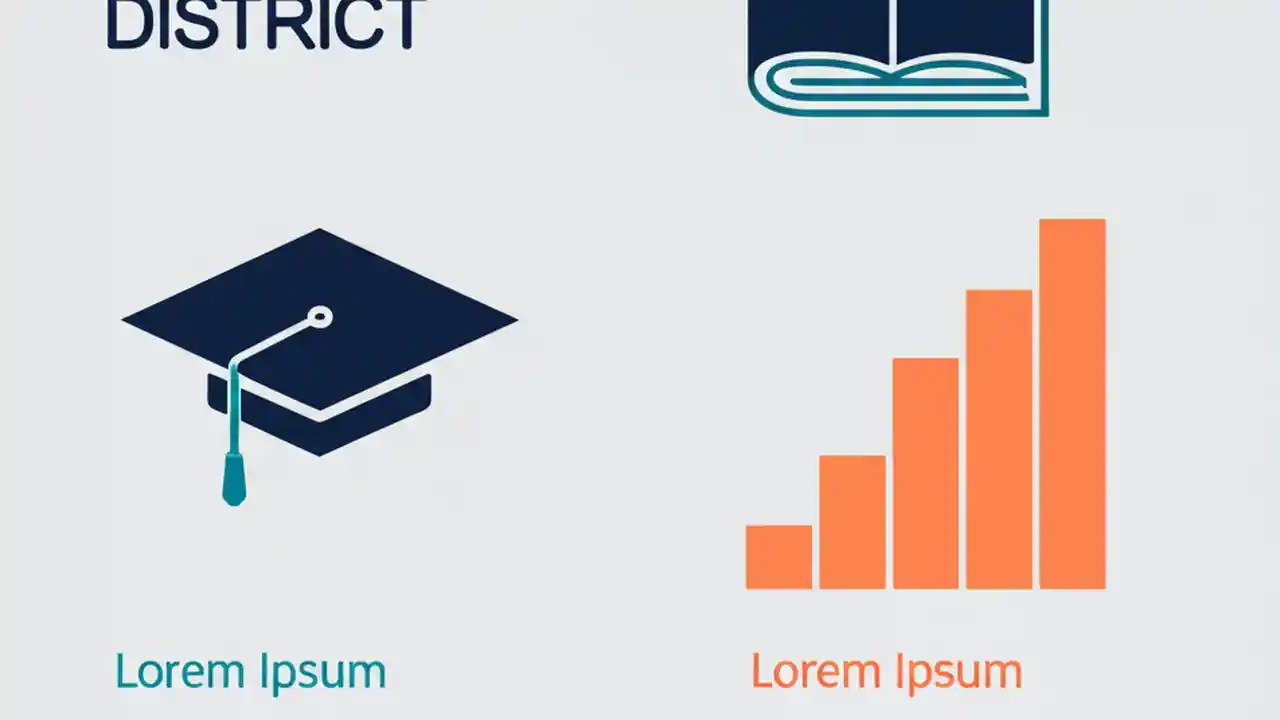 DISTRICT

Lorem Ipsum

Lorem Ipsum