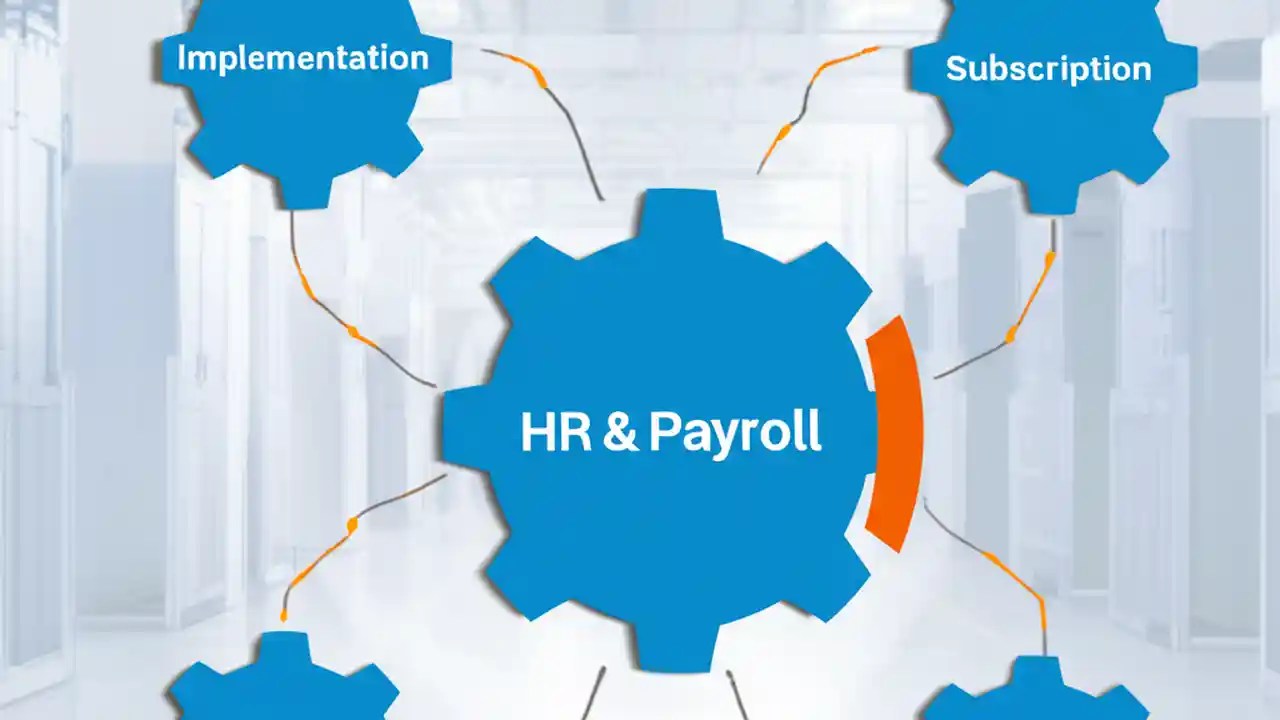 Implementation

Subscription

HR & Payroll