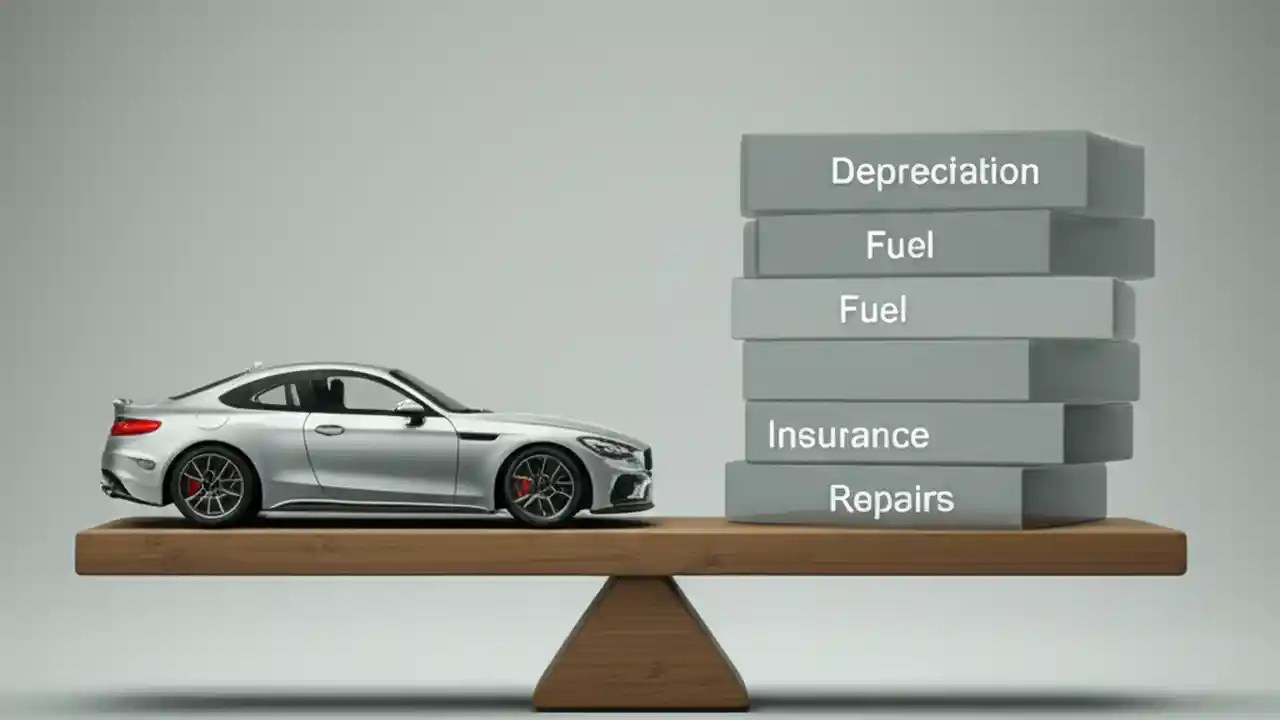 Depreciation

Fuel

Fuel

Insurance

Repairs