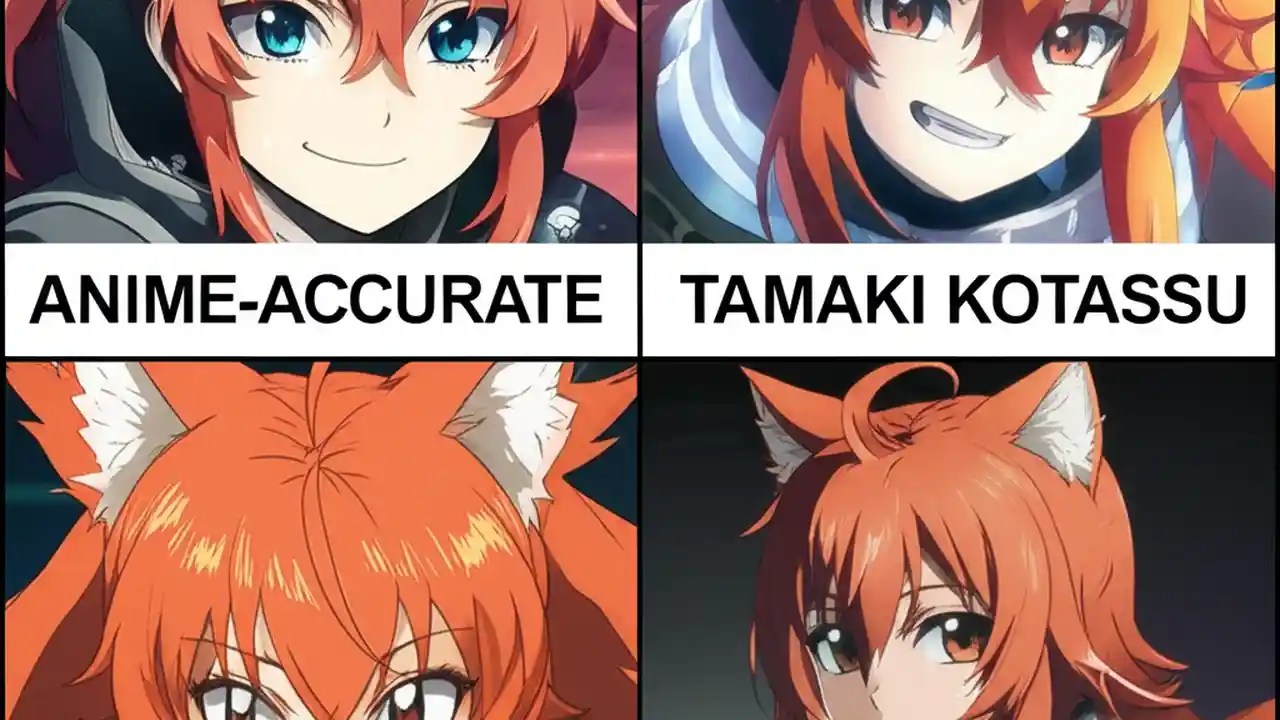 ANIME-ACCURATE

TAMAKI KOTASSU