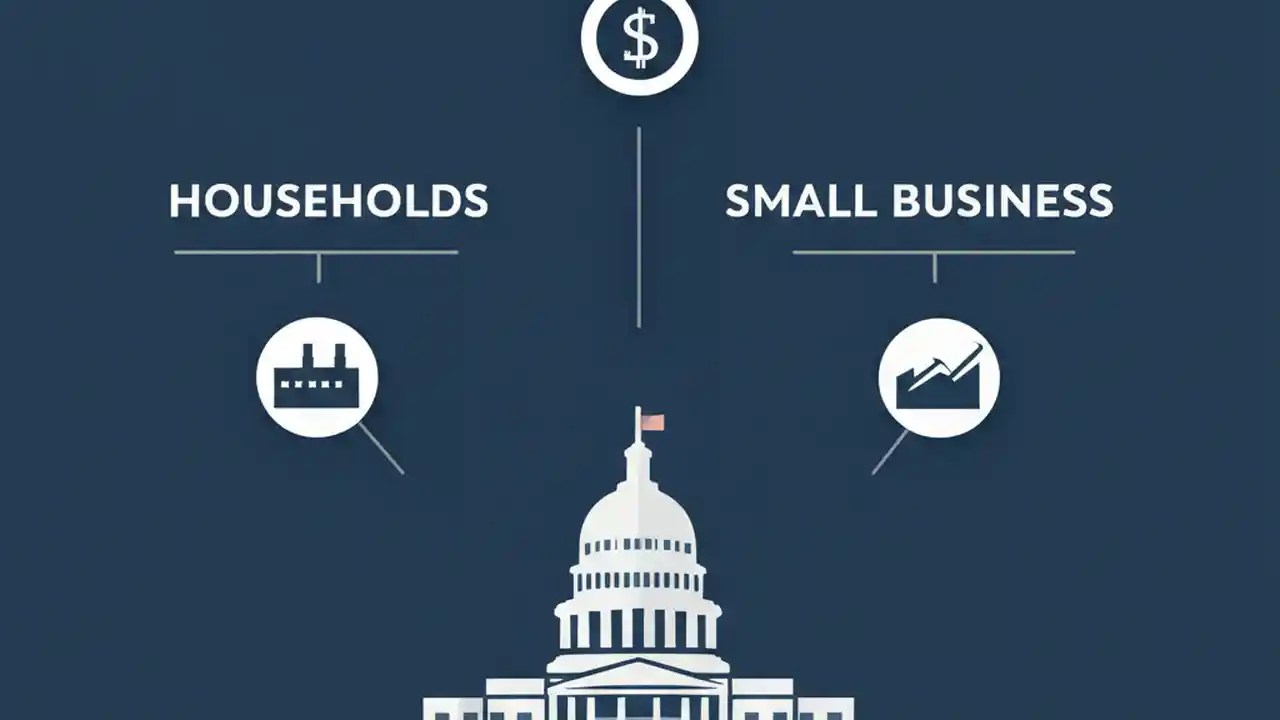 $

HOUSEHOLDS

SMALL BUSINESS