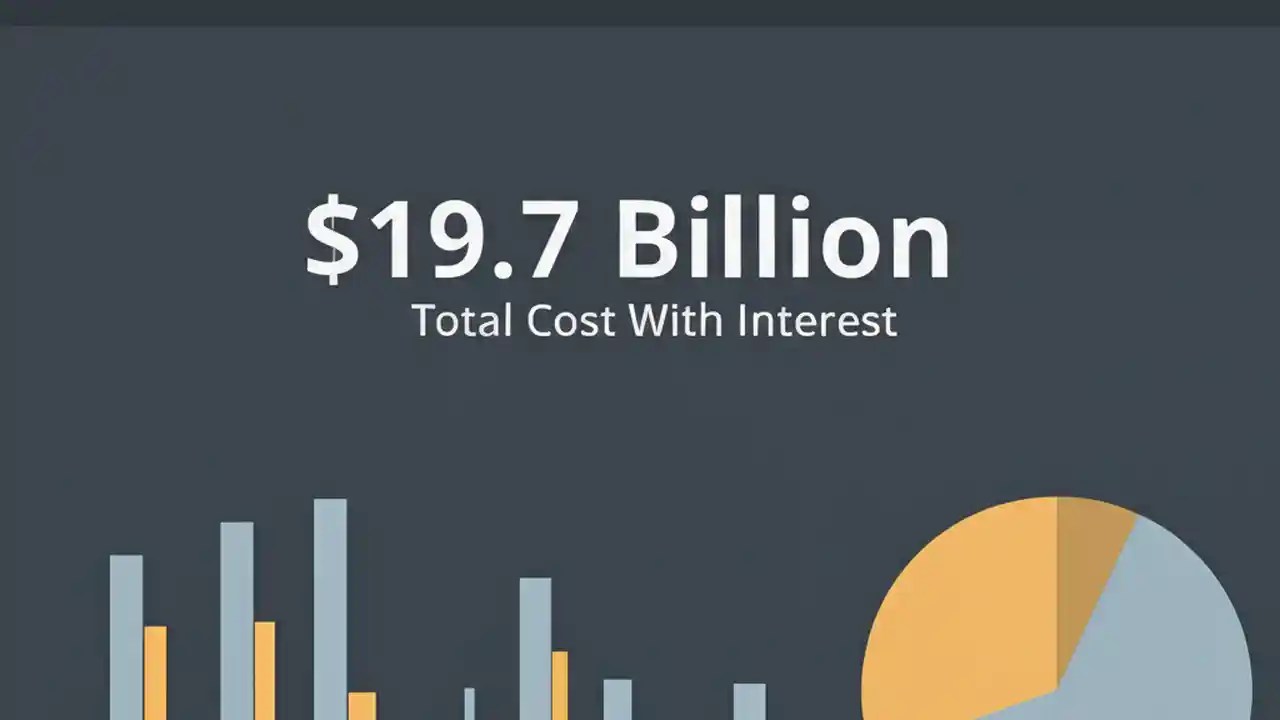 $19.7 Billion
Total Cost With Interest