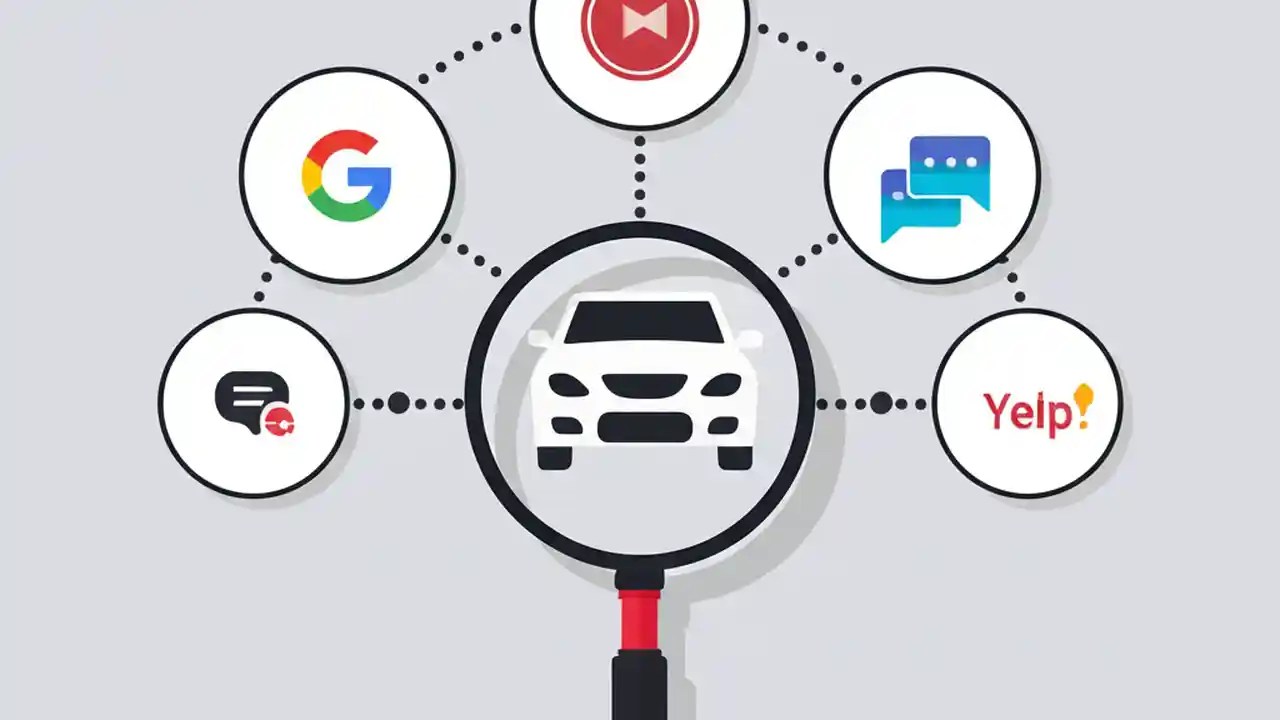 G

Yelp!