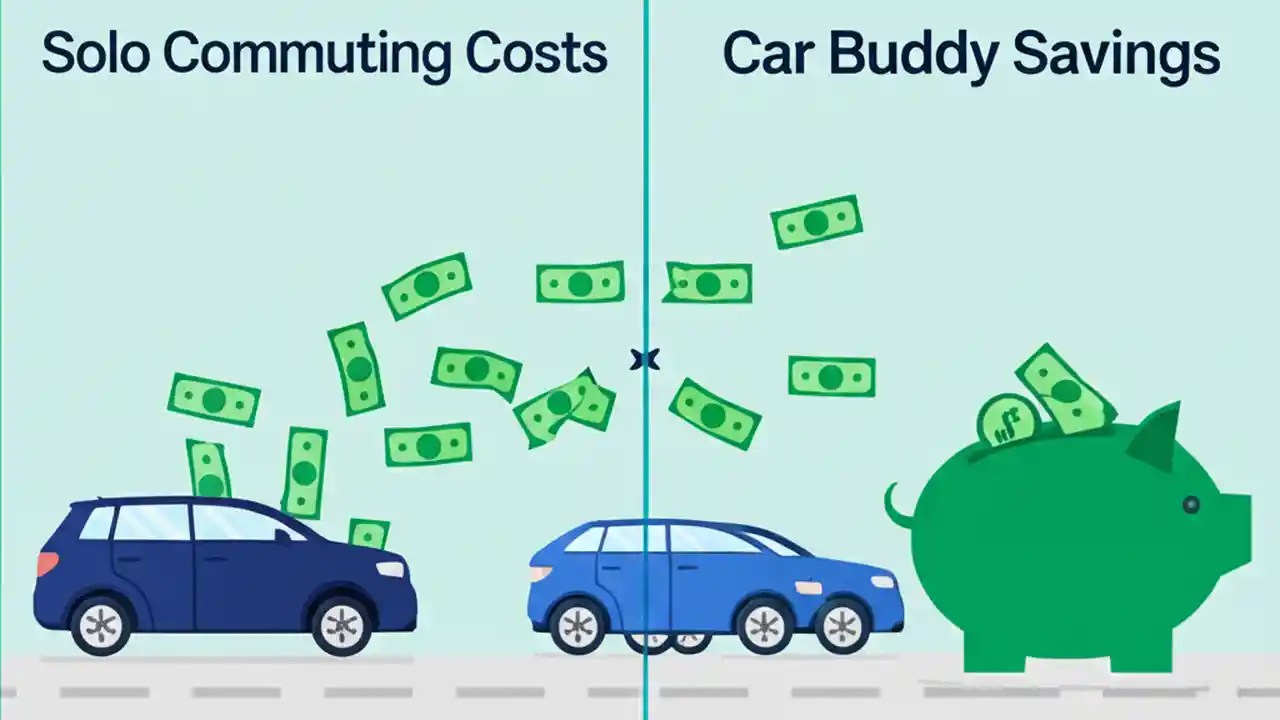 Solo Commuting Costs

Car Buddy Savings